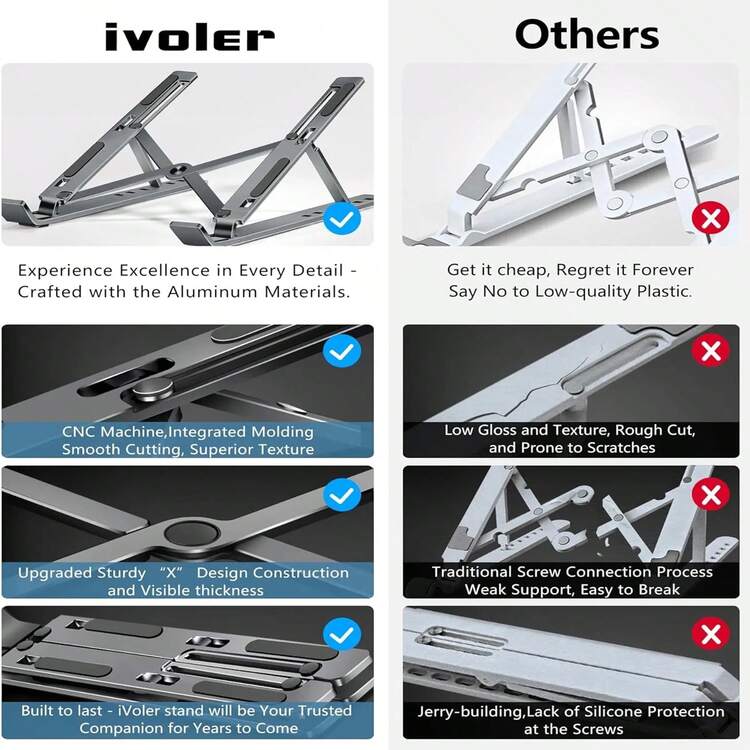 ivoler

Experience Excellence in Every Detail - Crafted with the Aluminum Materials.

CNC Machine,Integrated Molding Smooth Cutting, Superior Texture

Upgraded Sturdy "X" Design Construction and Visible thickness

Built to last - iVoler stand will be Your Trusted Companion for Years to Come

Others

Get it cheap, Regret it Forever Say No to Low-quality Plastic.

Low Gloss and Texture, Rough Cut, and Prone to Scratches

Traditional Screw Connection Process Weak Support, Easy to Break

Jerry-building,Lack of Silicone Protection at the Screws