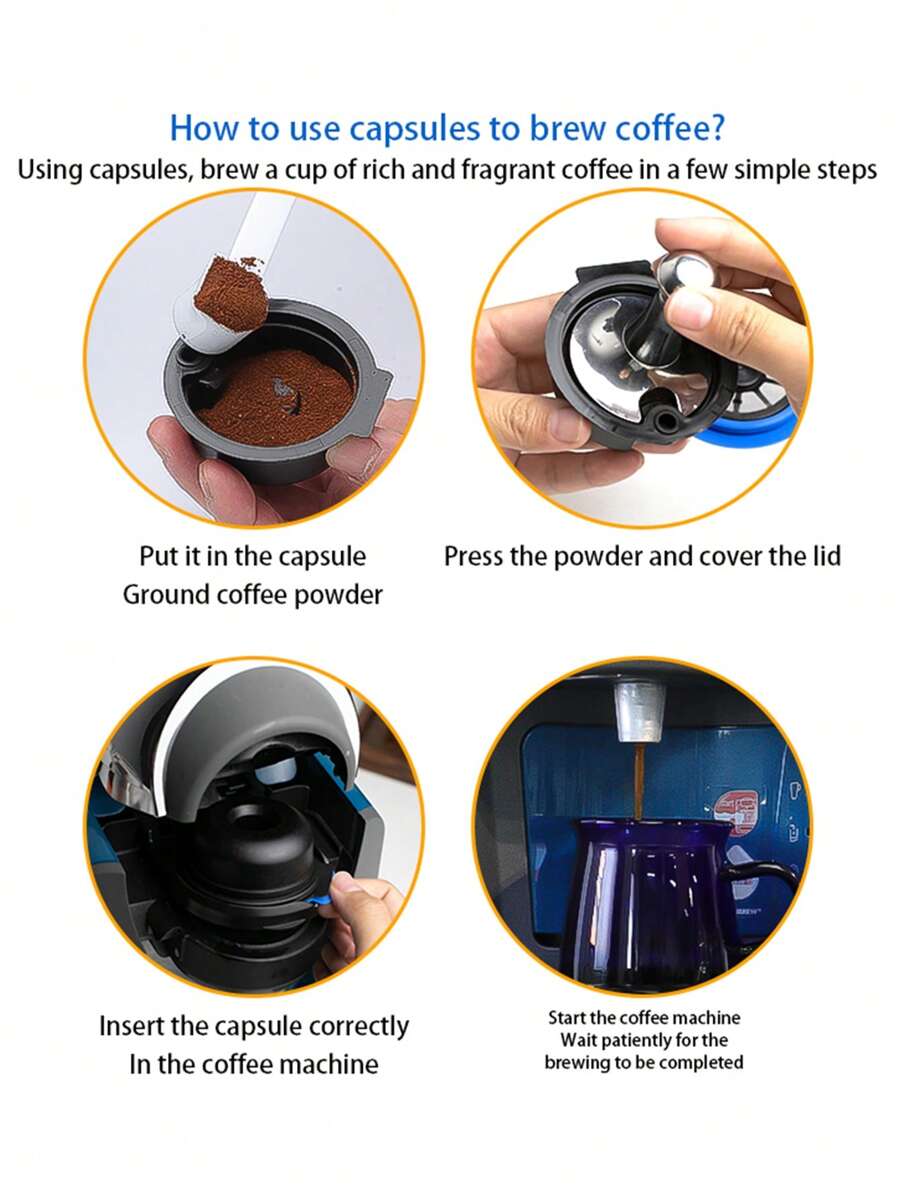 How to use capsules to brew coffee?
Using capsules, brew a cup of rich and fragrant coffee in a few simple steps

Put it in the capsule
Ground coffee powder

Press the powder and cover the lid

Insert the capsule correctly
In the coffee machine

Start the coffee machine
Wait patiently for the brewing to be completed