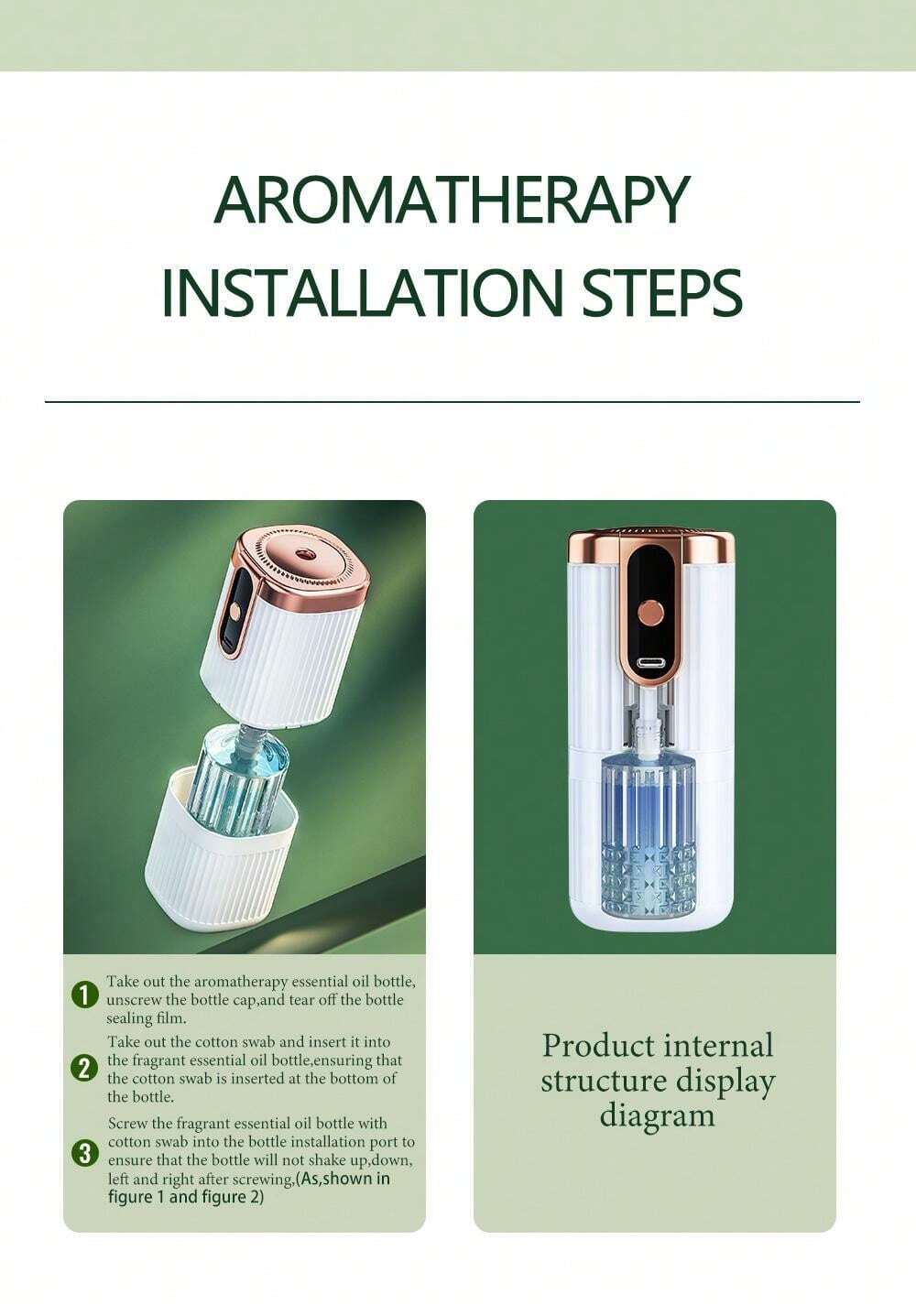 AROMATHERAPY INSTALLATION STEPS

1 Take out the aromatherapy essential oil bottle, unscrew the bottle cap,and tear off the bottle sealing film.

2 Take out the cotton swab and insert it into the fragrant essential oil bottle,ensuring that the cotton swab is inserted at the bottom of the bottle.

3 Screw the fragrant essential oil bottle with cotton swab into the bottle installation port to ensure that the bottle will not shake up,down, left and right after screwing,(As,shown in figure 1 and figure 2)

Product internal structure display diagram