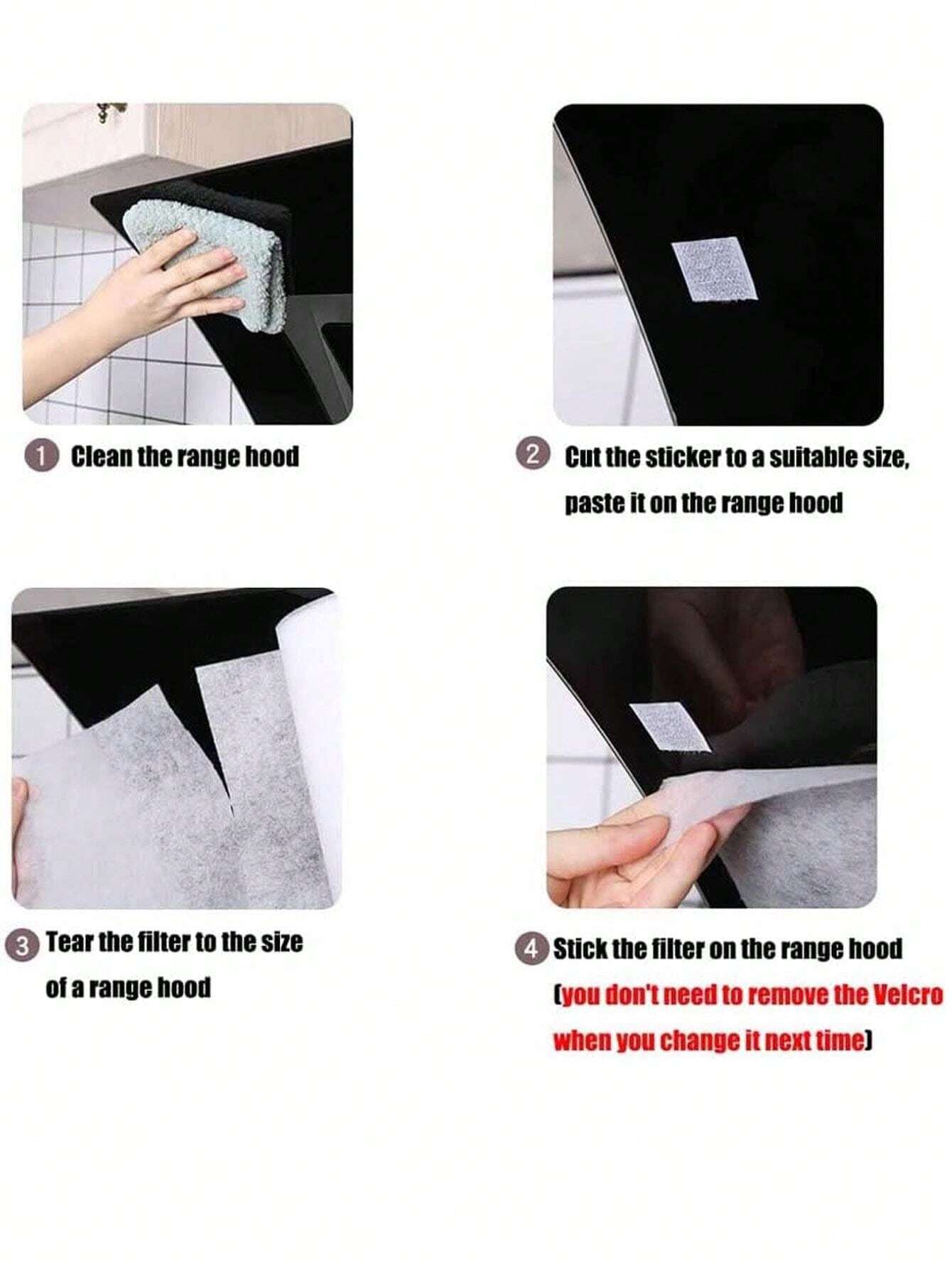 1 Clean the range hood

2 Cut the sticker to a suitable size, paste it on the range hood

3 Tear the filter to the size of a range hood

4 Stick the filter on the range hood (you don't need to remove the Velcro when you change it next time)