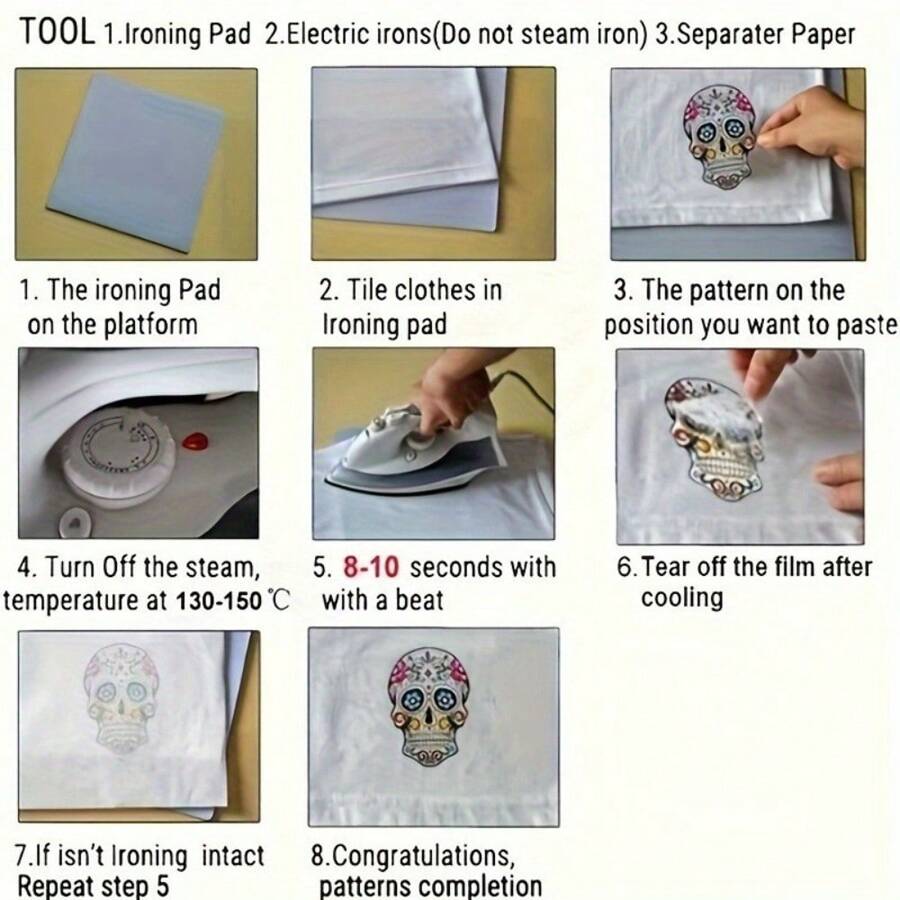 TOOL 1.Ironing Pad 2.Electric irons(Do not steam iron) 3.Separater Paper

1. The ironing Pad on the platform

2. Tile clothes in Ironing pad

3. The pattern on the position you want to paste

4. Turn Off the steam, temperature at 130-150 ℃

5. 8-10 seconds with with a beat

6.Tear off the film after cooling

7.If isn't Ironing intact Repeat step 5

8.Congratulations, patterns completion