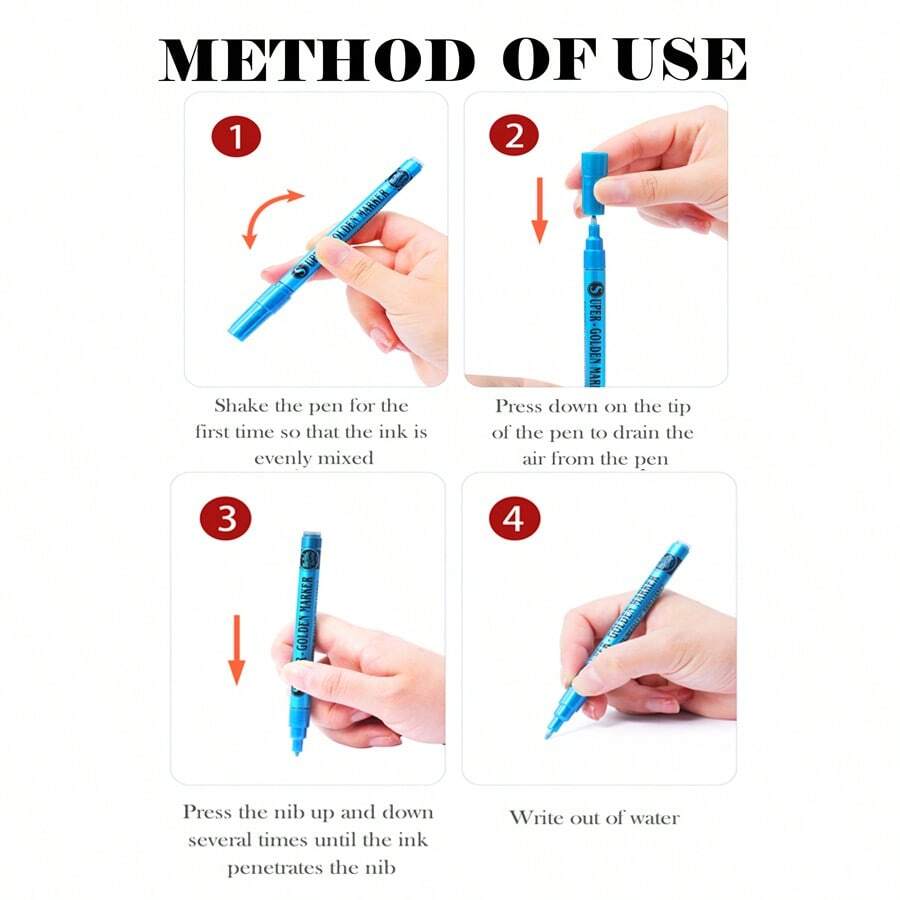 METHOD OF USE

1

SUPER-GOLDEN MARKER

Shake the pen for the first time so that the ink is evenly mixed

2

SUPER-GOLDEN MARKER

Press down on the tip of the pen to drain the air from the pen

3

SUPER-GOLDEN MARKER

Press the nib up and down several times until the ink penetrates the nib

4

SUPER-GOLDEN MARKER

Write out of water