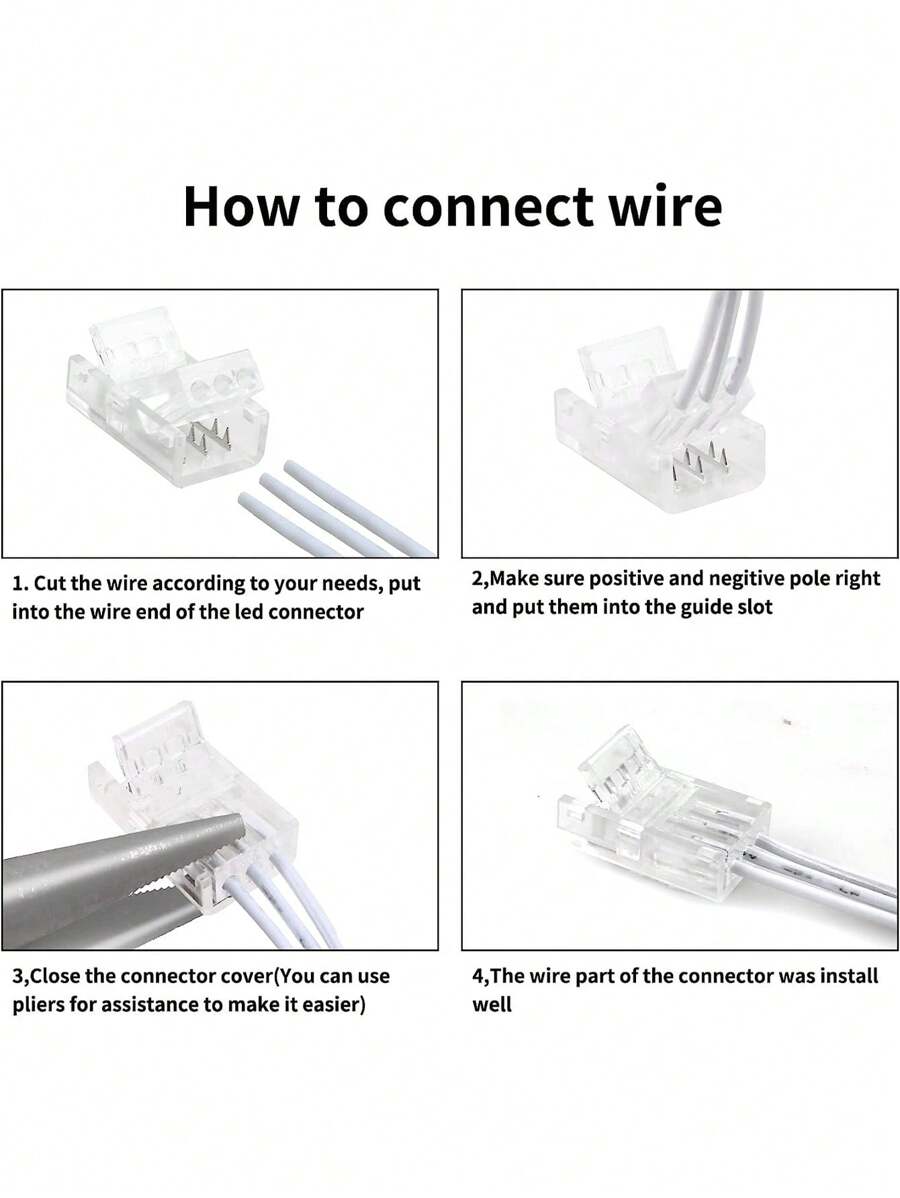 How to connect wire

1. Cut the wire according to your needs, put into the wire end of the led connector

2,Make sure positive and negitive pole right and put them into the guide slot

3,Close the connector cover(You can use pliers for assistance to make it easier)

4,The wire part of the connector was install well