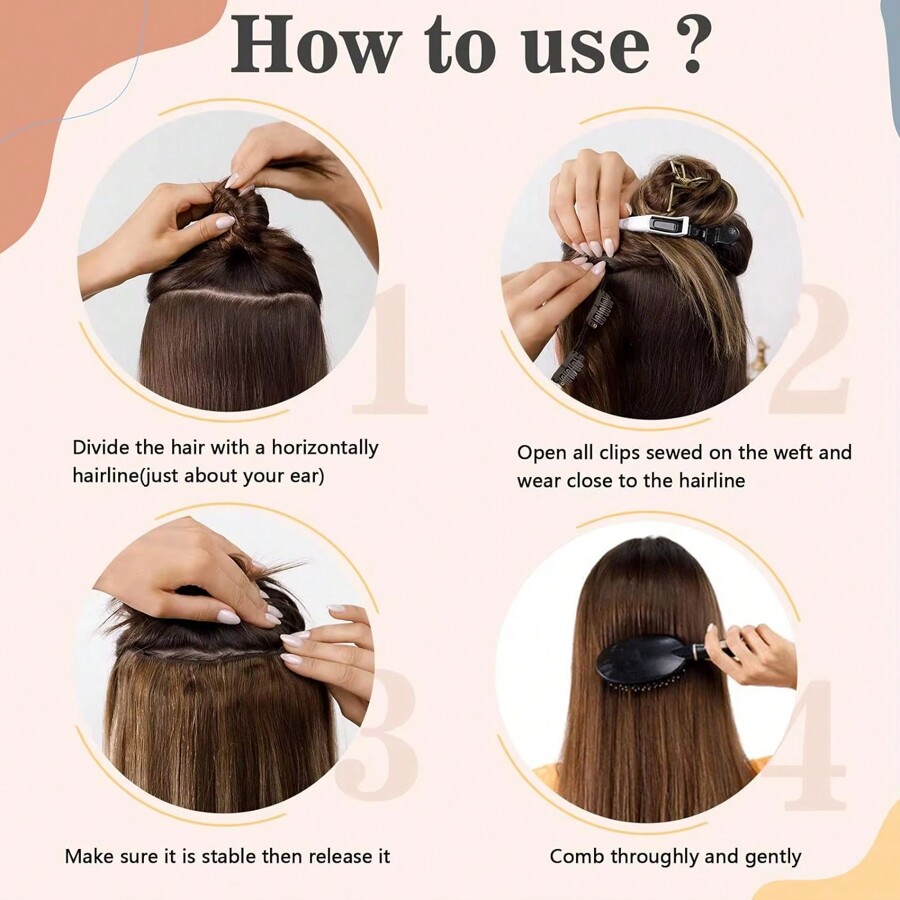 How to use ?

1

Divide the hair with a horizontally hairline(just about your ear)

2

Open all clips sewed on the weft and wear close to the hairline

3

Make sure it is stable then release it

4

Comb throughly and gently