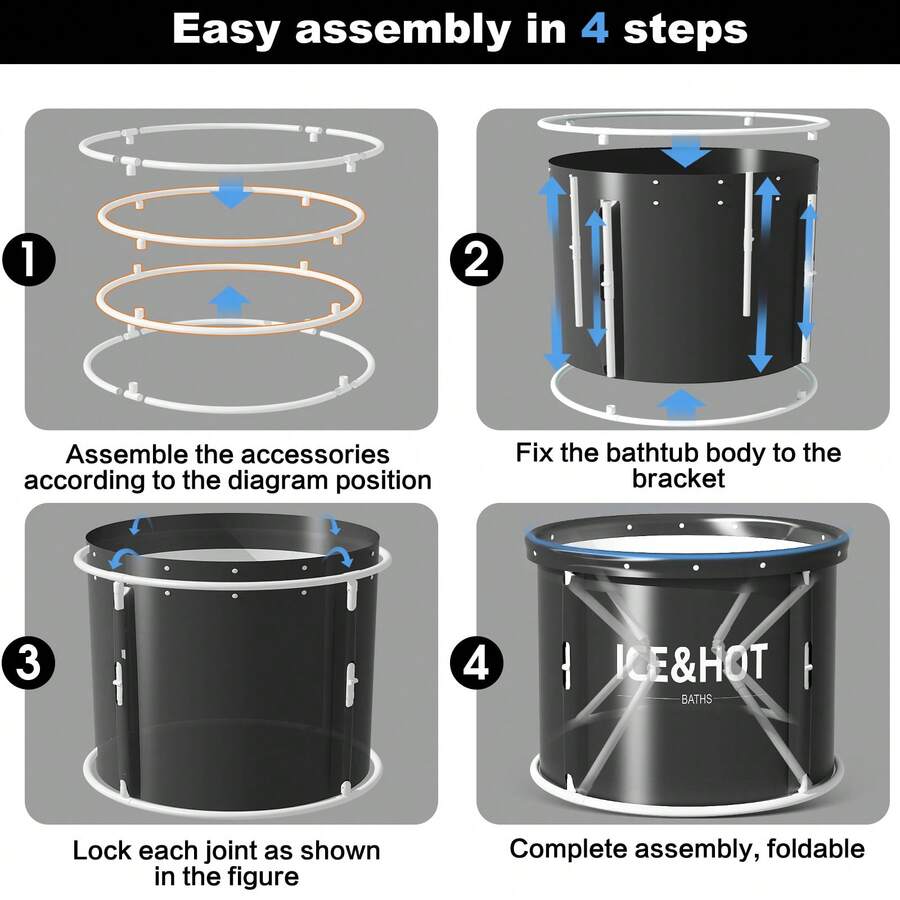 Easy assembly in 4 steps

1

Assemble the accessories according to the diagram position

2

Fix the bathtub body to the bracket

3

Lock each joint as shown in the figure

4

ICE&HOT
BATHS

Complete assembly, foldable