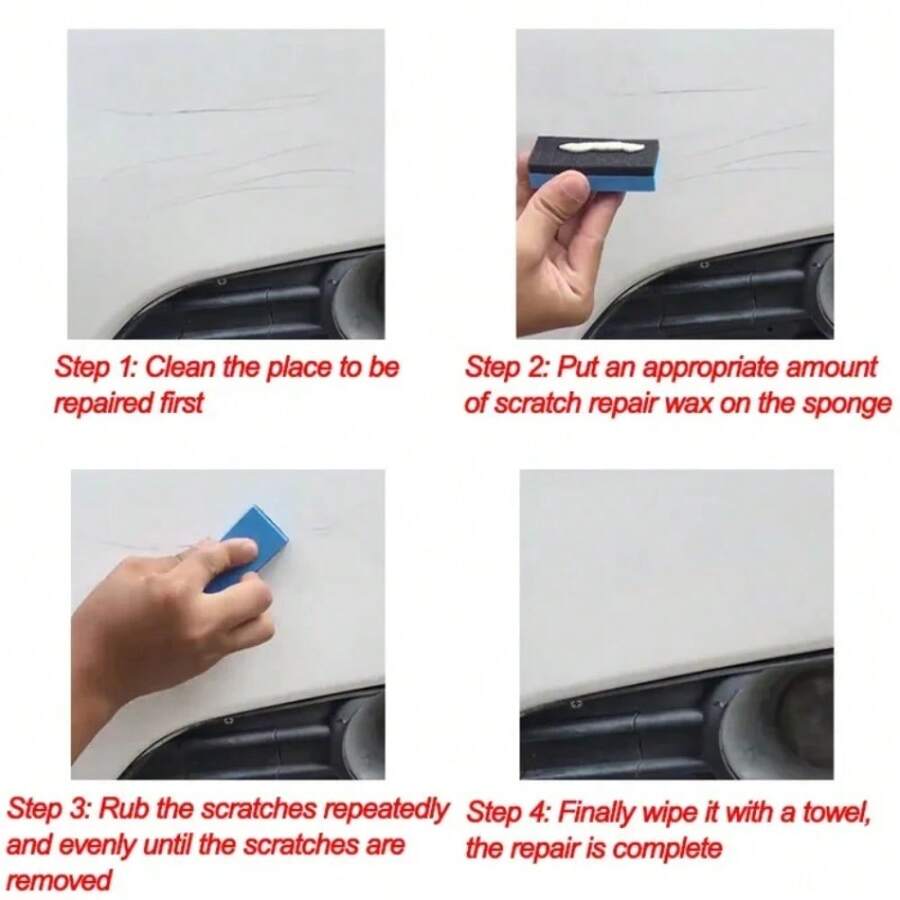 Step 1: Clean the place to be repaired first

Step 2: Put an appropriate amount of scratch repair wax on the sponge

Step 3: Rub the scratches repeatedly and evenly until the scratches are removed

Step 4: Finally wipe it with a towel, the repair is complete