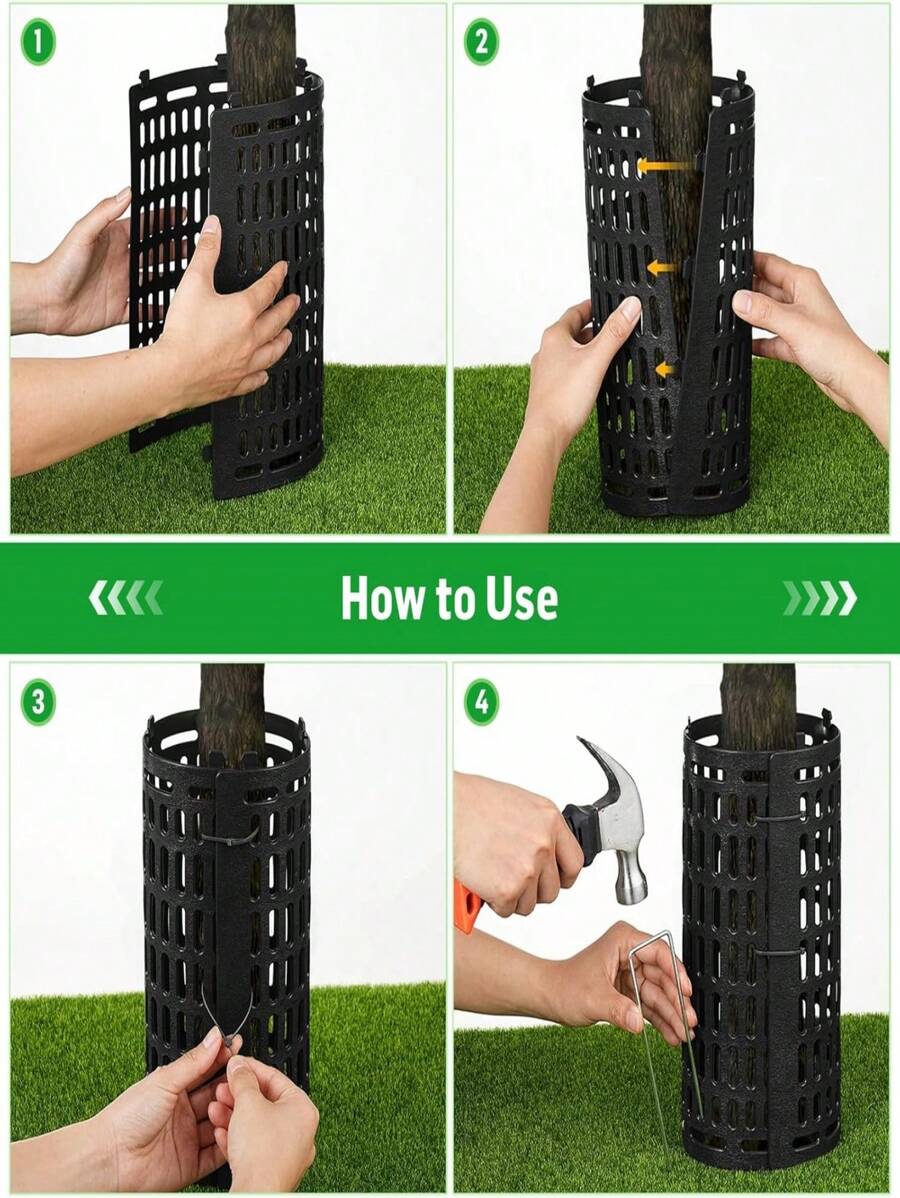 1

2

How to Use

3

4