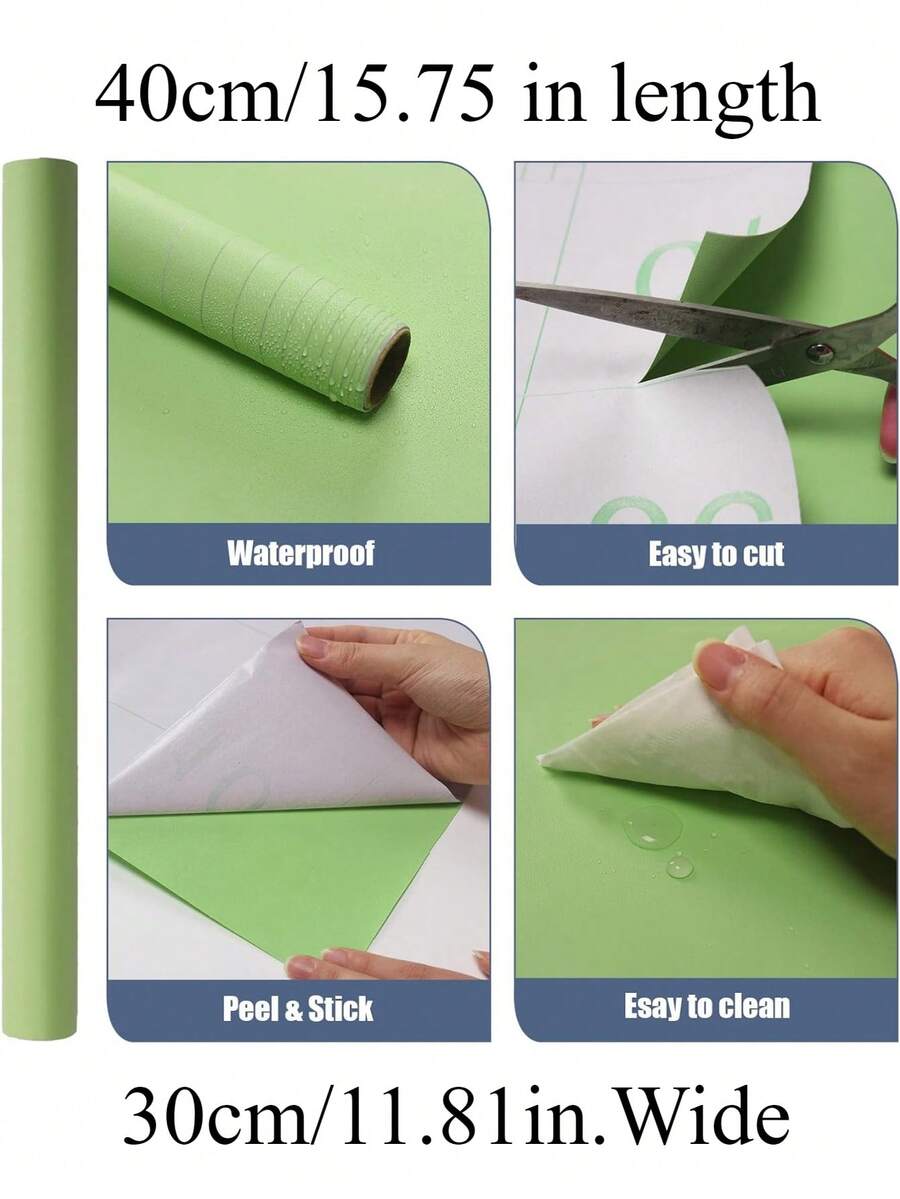 40cm/15.75 in length

Waterproof

Easy to cut

Peel & Stick

Esay to clean

30cm/11.81in.Wide