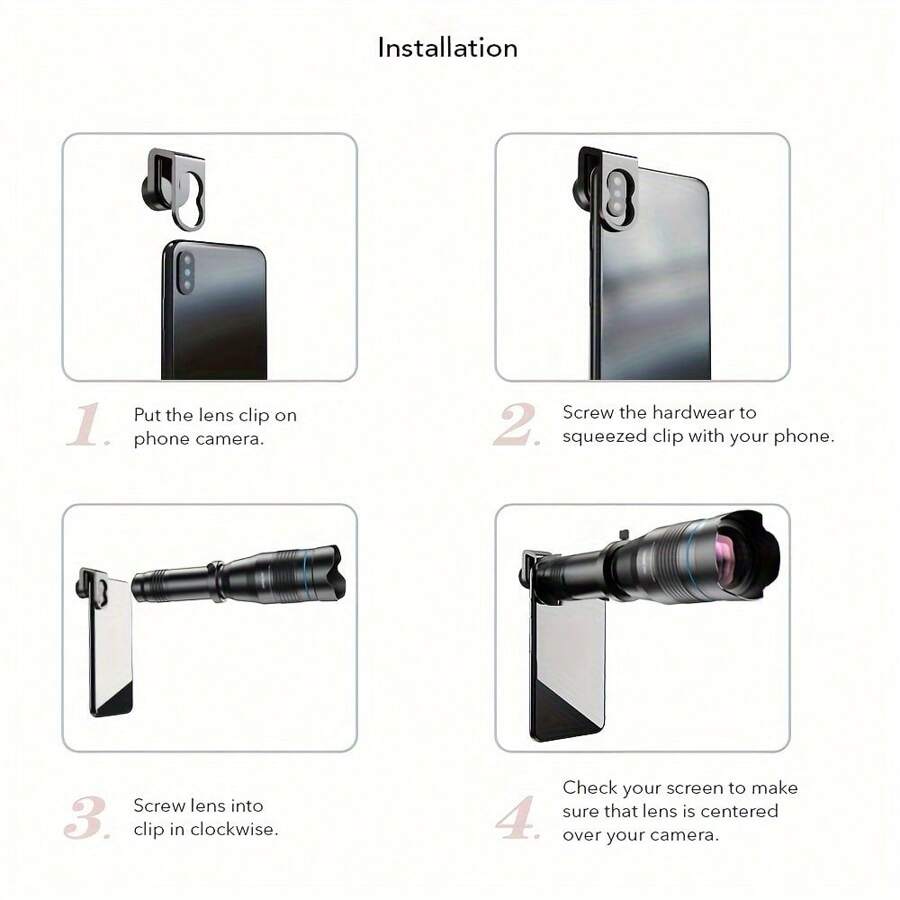 Installation

1. Put the lens clip on phone camera.

2. Screw the hardwear to squeezed clip with your phone.

3. Screw lens into clip in clockwise.

4. Check your screen to make sure that lens is centered over your camera.