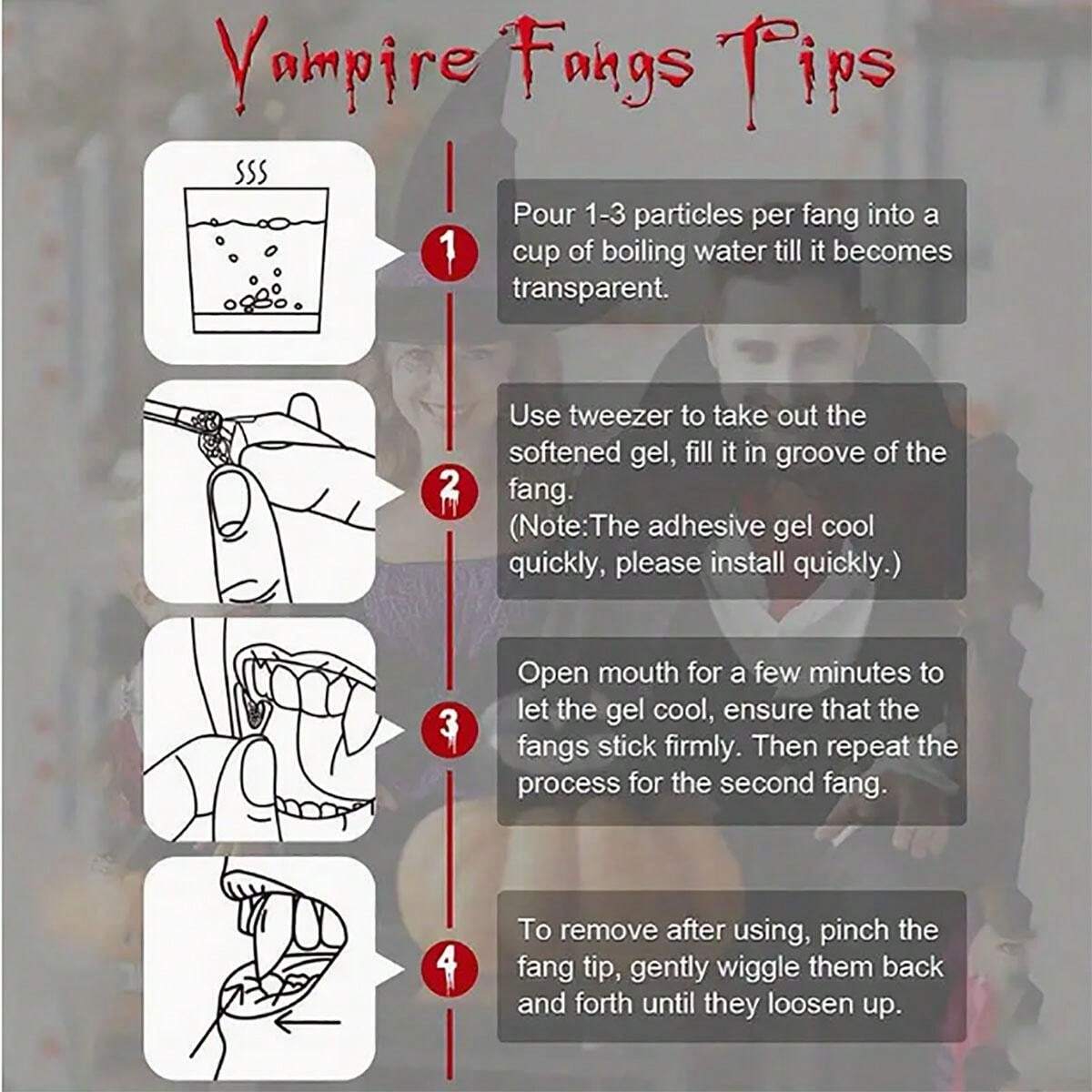 Vampire Fangs Tips

1

Pour 1-3 particles per fang into a cup of boiling water till it becomes transparent.

2

Use tweezer to take out the softened gel, fill it in groove of the fang.
(Note:The adhesive gel cool quickly, please install quickly.)

3

Open mouth for a few minutes to let the gel cool, ensure that the fangs stick firmly. Then repeat the process for the second fang.

4

To remove after using, pinch the fang tip, gently wiggle them back and forth until they loosen up.