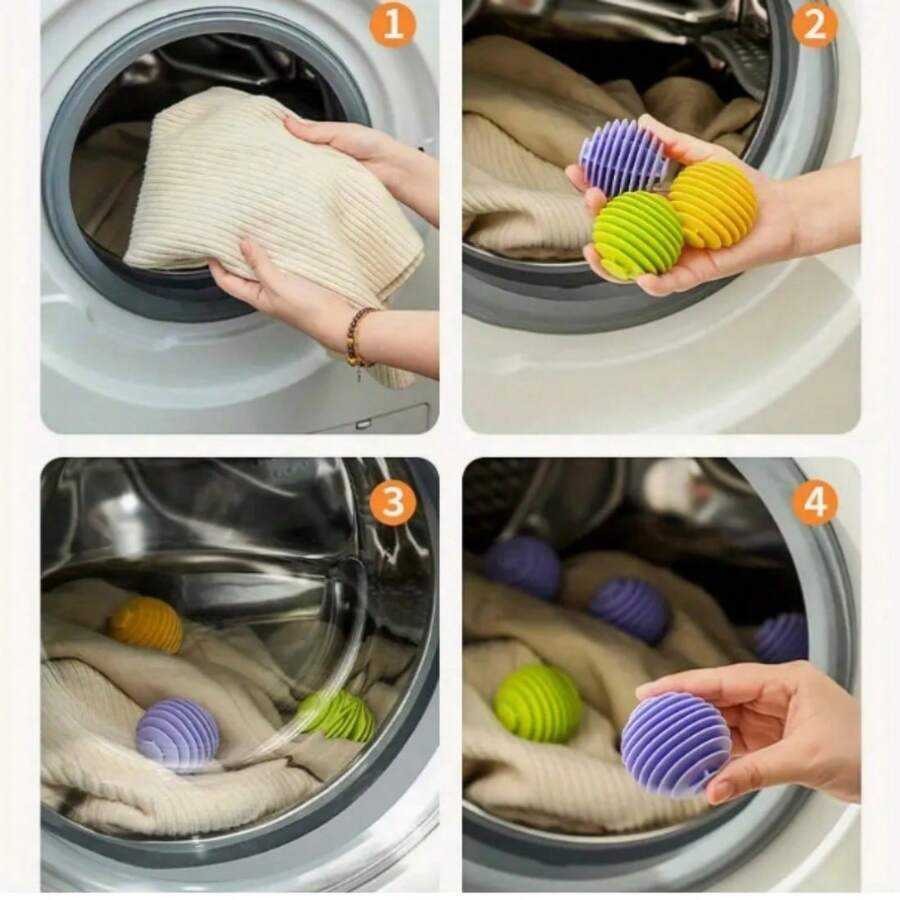 1
2
3
4