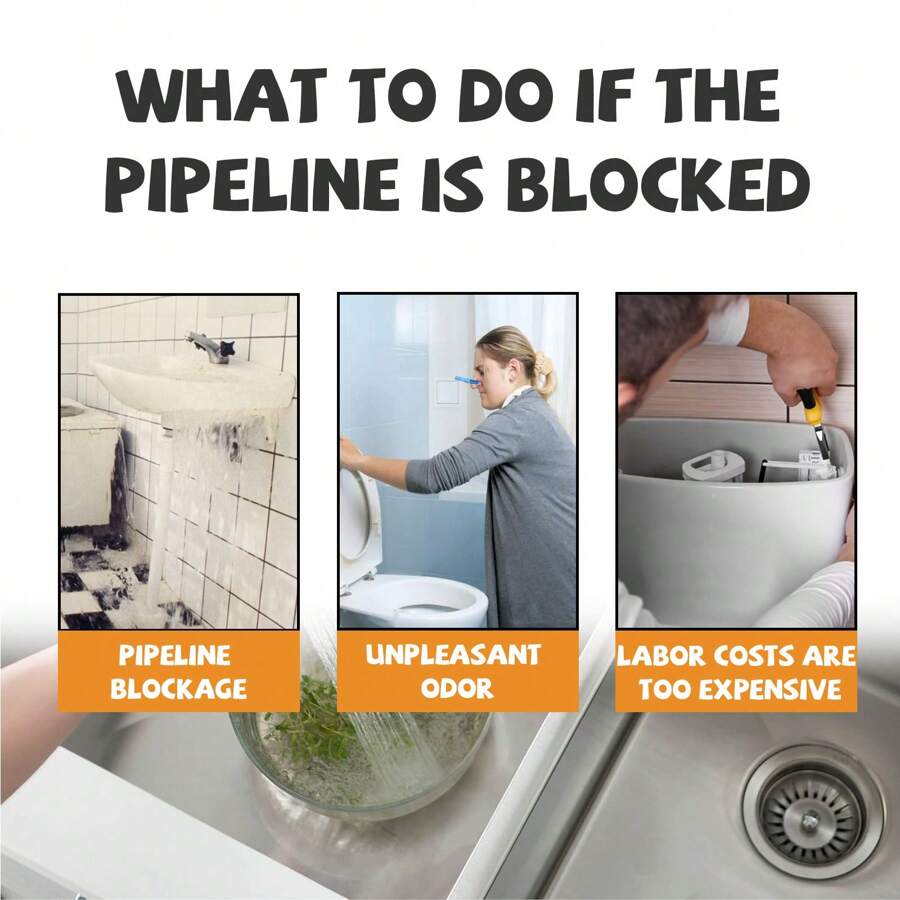 WHAT TO DO IF THE PIPELINE IS BLOCKED

PIPELINE BLOCKAGE

UNPLEASANT ODOR

LABOR COSTS ARE TOO EXPENSIVE