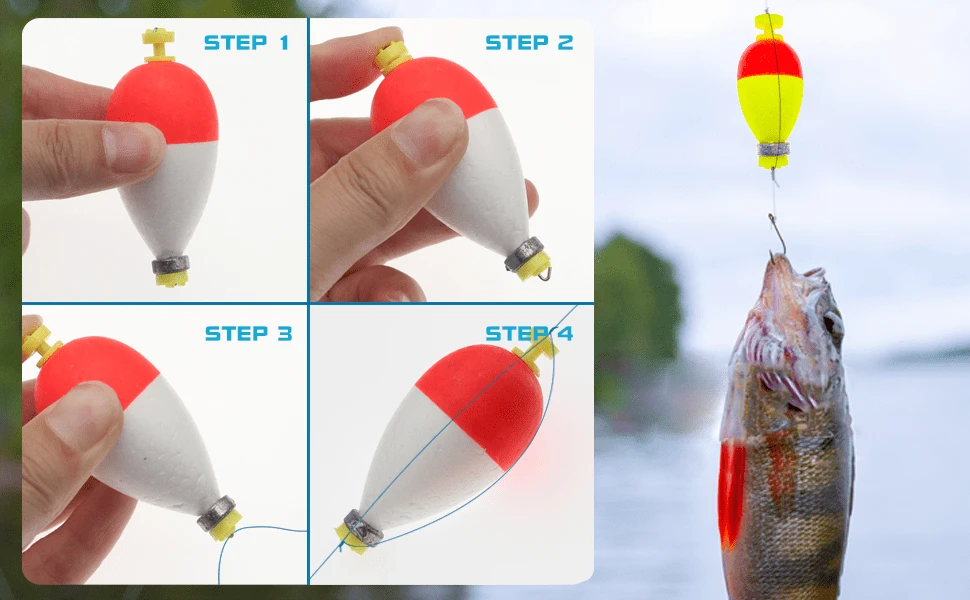 STEP 1

STEP 2

STEP 3

STEP 4