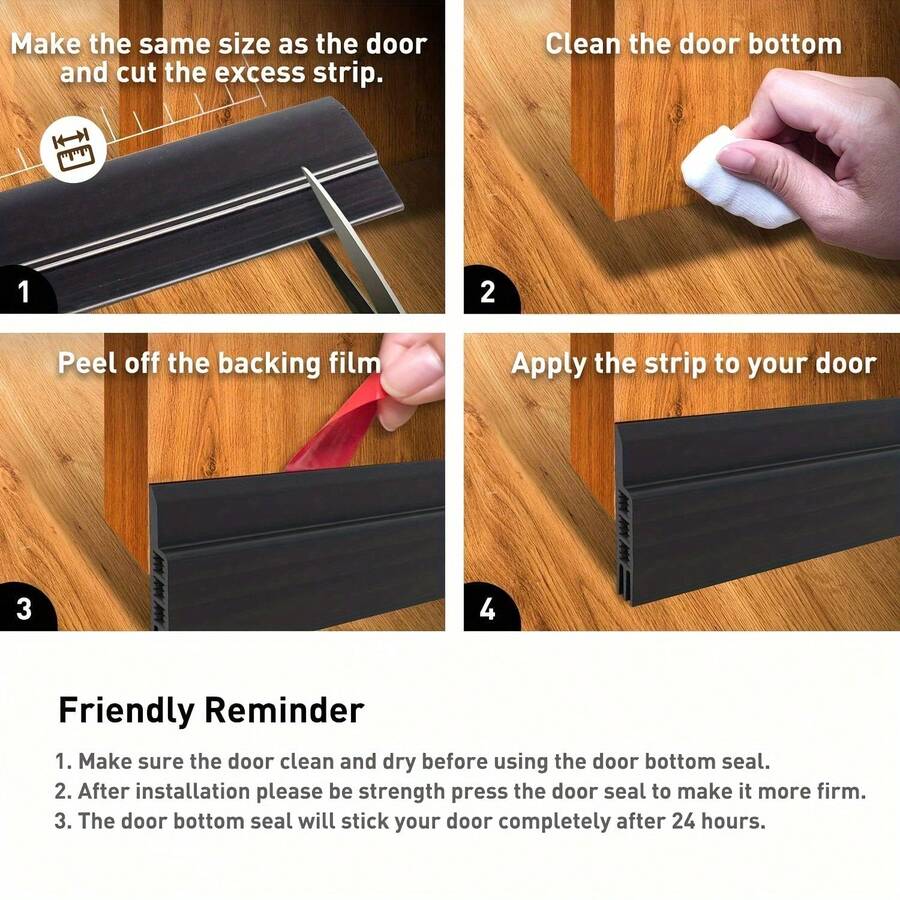 Make the same size as the door and cut the excess strip.

1

Clean the door bottom

2

Peel off the backing film

3

Apply the strip to your door

4

Friendly Reminder

1. Make sure the door clean and dry before using the door bottom seal.
2. After installation please be strength press the door seal to make it more firm.
3. The door bottom seal will stick your door completely after 24 hours.