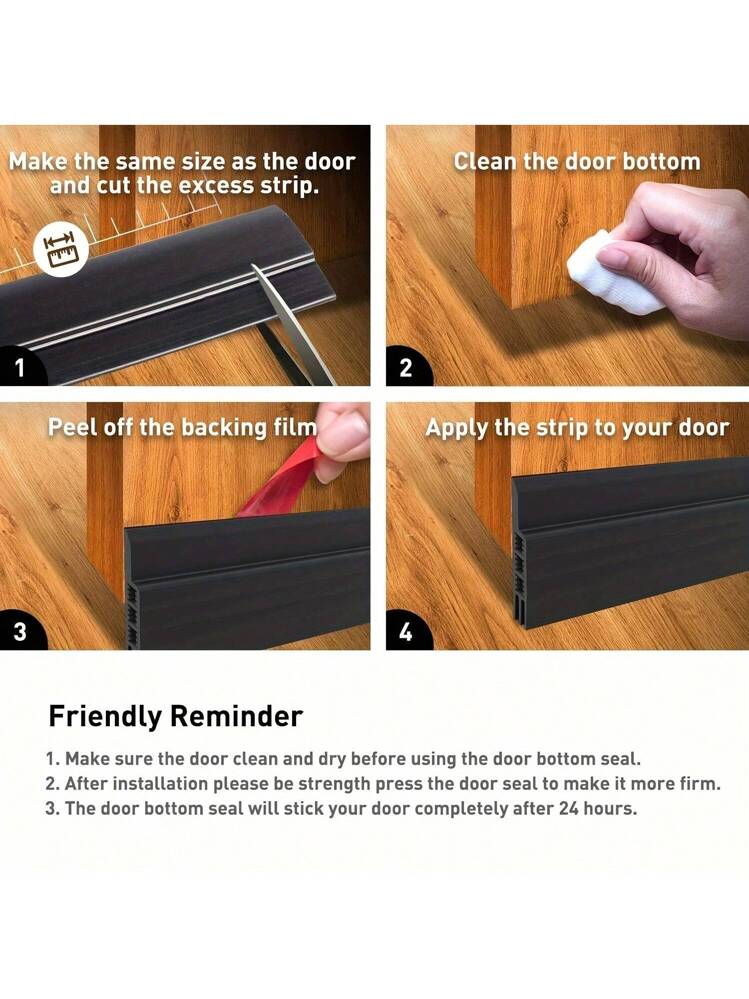 Make the same size as the door and cut the excess strip.

1

Clean the door bottom

2

Peel off the backing film

3

Apply the strip to your door

4

Friendly Reminder

1. Make sure the door clean and dry before using the door bottom seal.
2. After installation please be strength press the door seal to make it more firm.
3. The door bottom seal will stick your door completely after 24 hours.