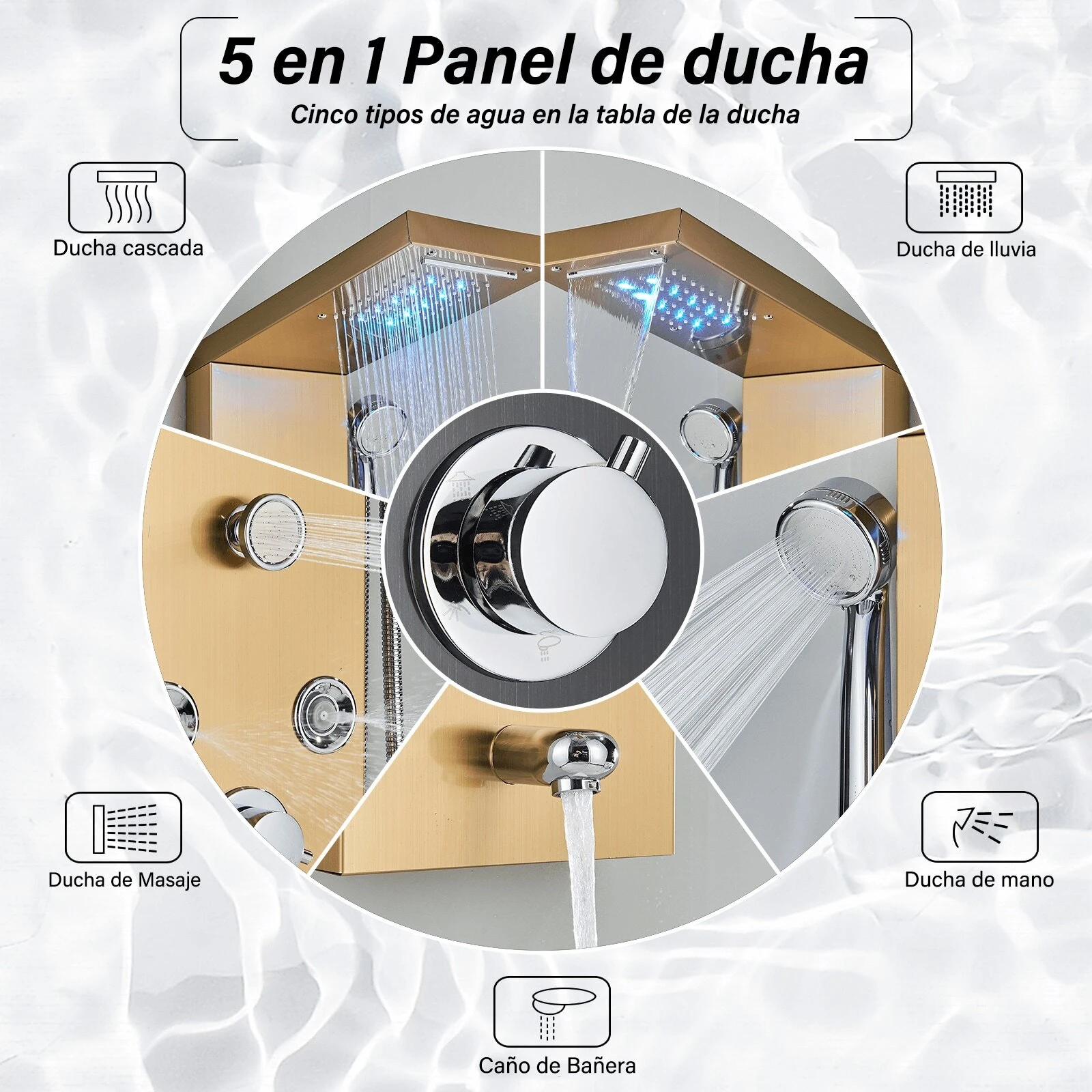 5 en 1 Panel de ducha
Cinco tipos de agua en la tabla de la ducha

Ducha cascada

Ducha de lluvia

Ducha de Masaje

Ducha de mano

Caño de Bañera