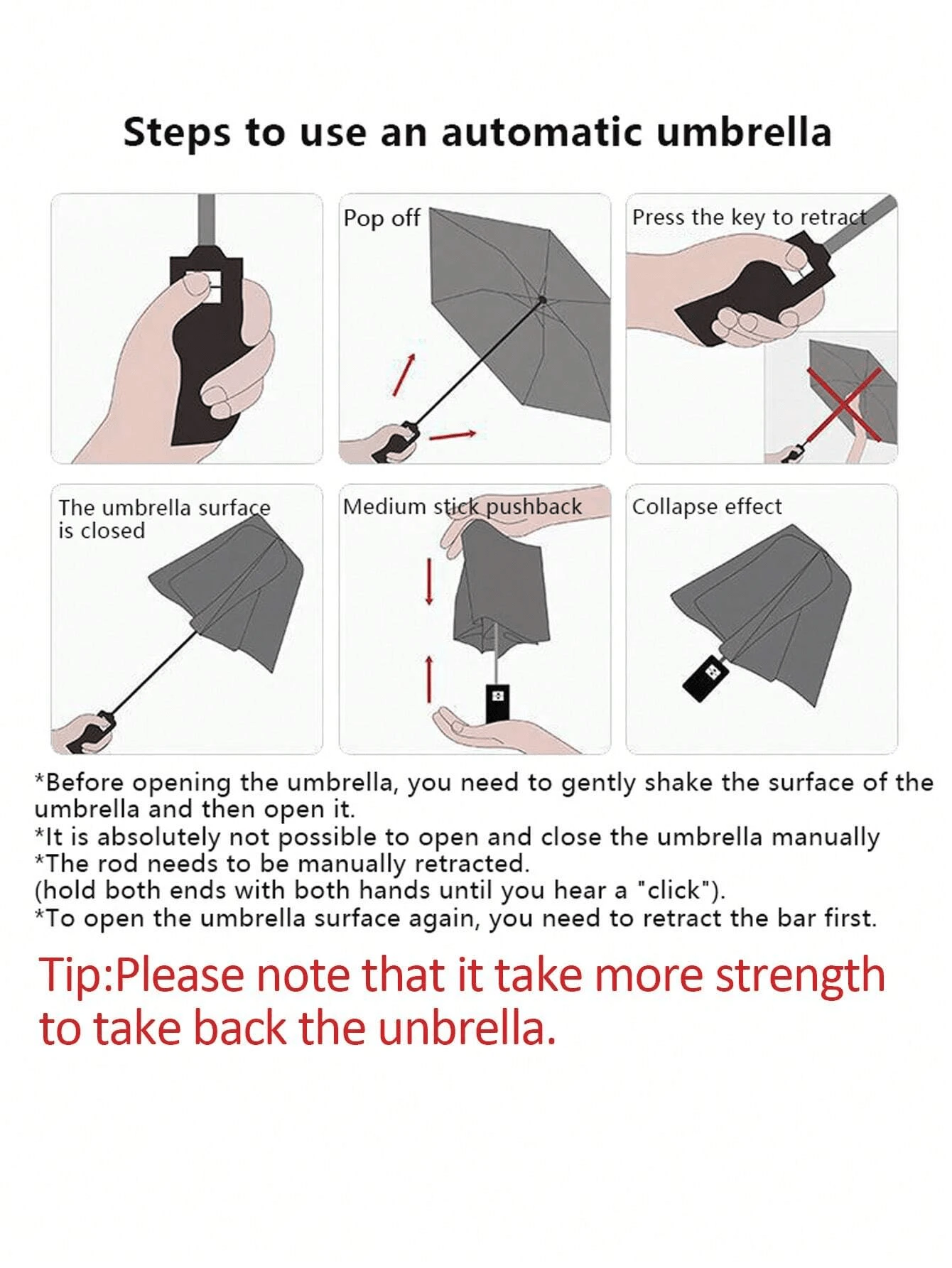 Steps to use an automatic umbrella

Pop off

Press the key to retract

The umbrella surface is closed

Medium stick pushback

Collapse effect

*Before opening the umbrella, you need to gently shake the surface of the umbrella and then open it.
*It is absolutely not possible to open and close the umbrella manually
*The rod needs to be manually retracted.
(hold both ends with both hands until you hear a "click").
*To open the umbrella surface again, you need to retract the bar first.

Tip:Please note that it take more strength to take back the unbrella.