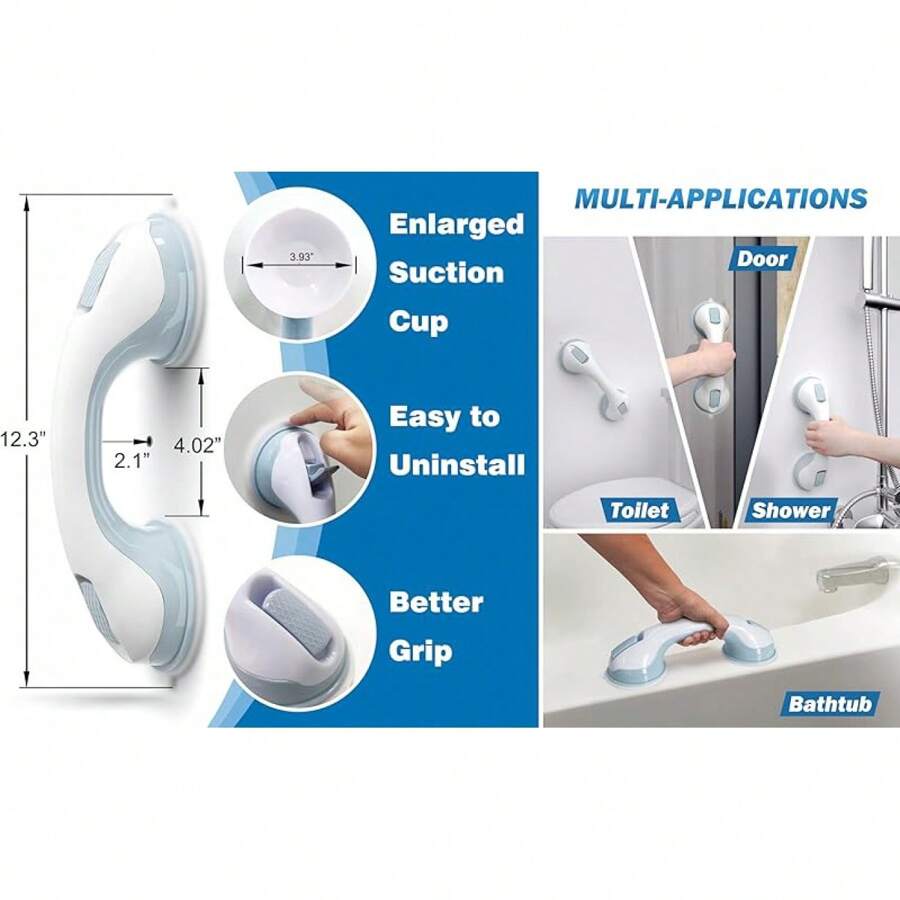 12.3"

2.1"

4.02"

3.93"

Enlarged Suction Cup

Easy to Uninstall

Better Grip

MULTI-APPLICATIONS

Door

Toilet

Shower

Bathtub