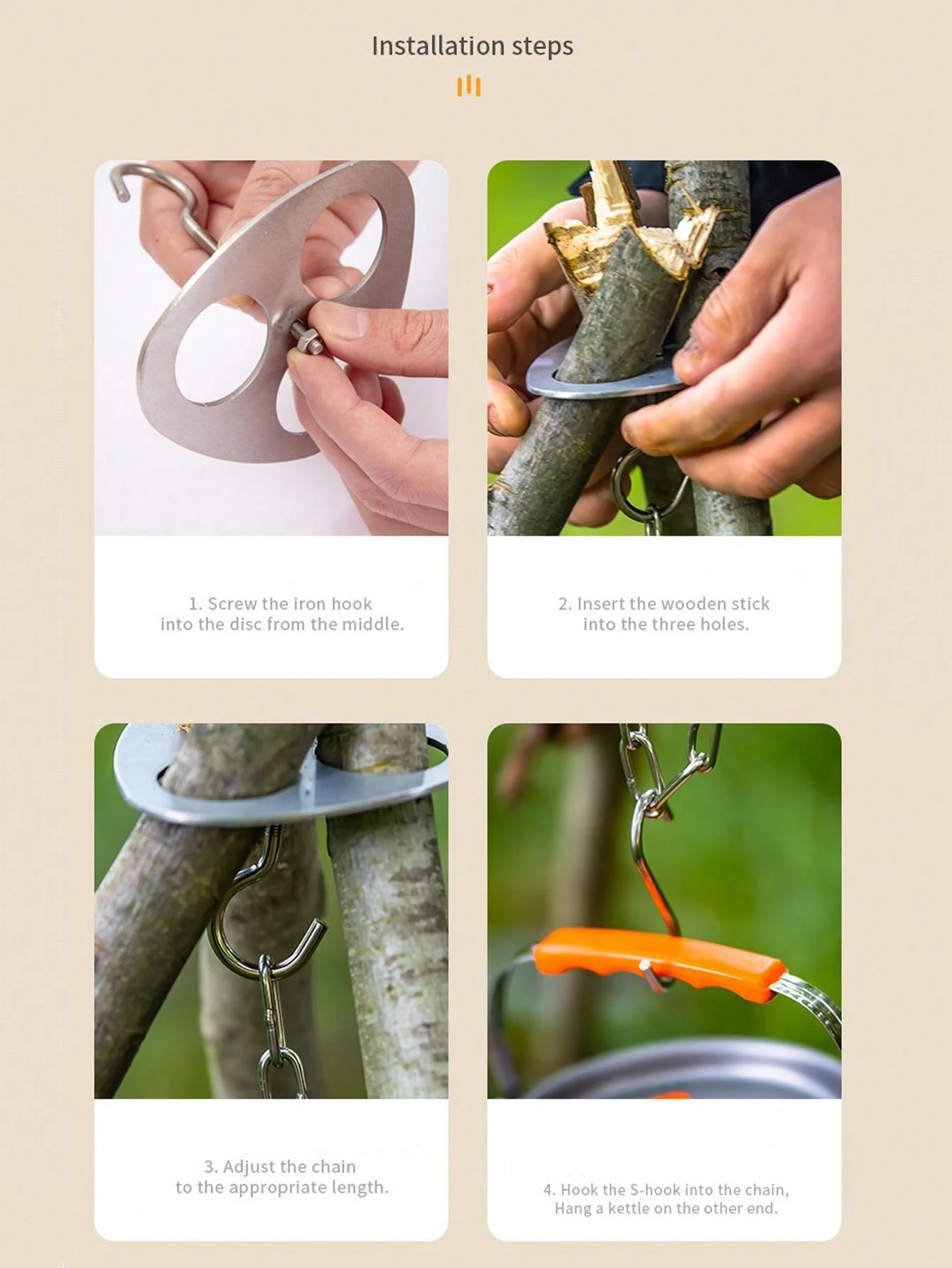 Installation steps

1. Screw the iron hook into the disc from the middle.

2. Insert the wooden stick into the three holes.

3. Adjust the chain to the appropriate length.

4. Hook the S-hook into the chain, Hang a kettle on the other end.