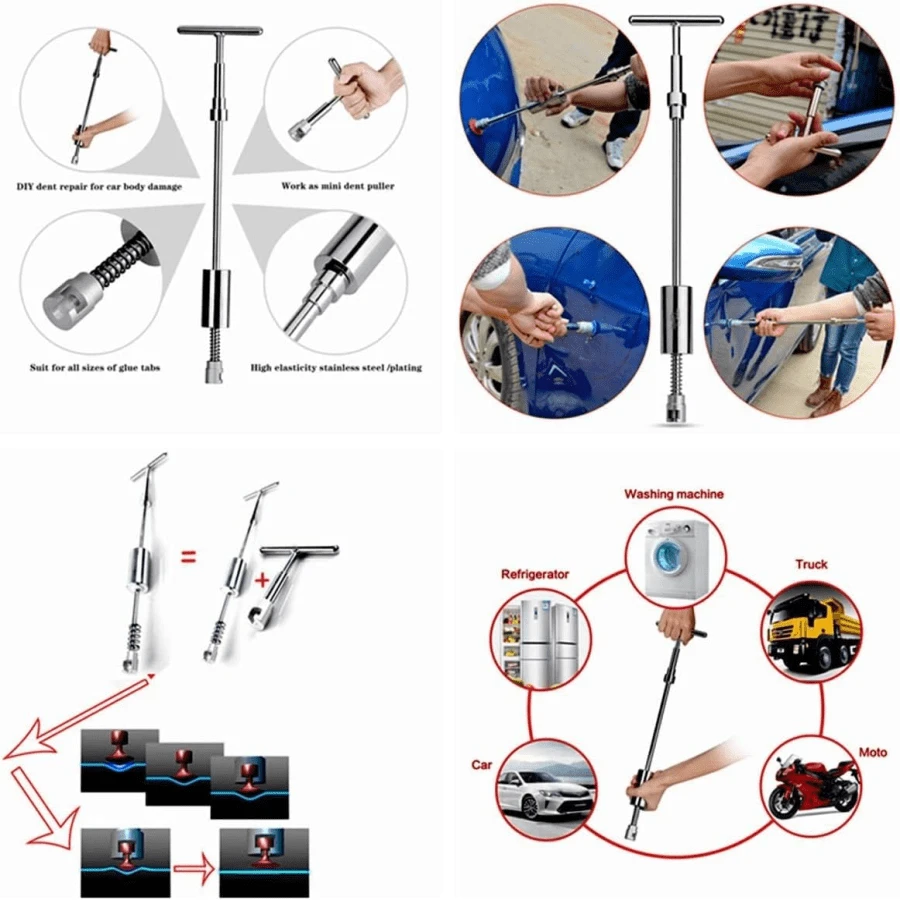 DIY dent repair for car body damage

Work as mini dent puller

Suit for all sizes of glue tabs

High elasticity stainless steel /plating

=

+

Washing machine

Refrigerator

Truck

Car

Moto