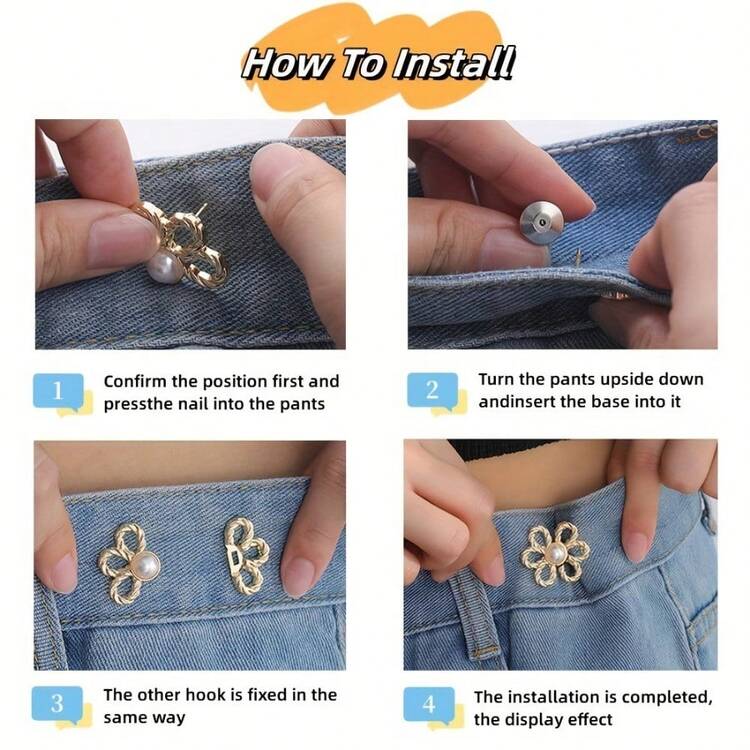 How To Install

1 Confirm the position first and pressthe nail into the pants

2 Turn the pants upside down andinsert the base into it

3 The other hook is fixed in the same way

4 The installation is completed, the display effect