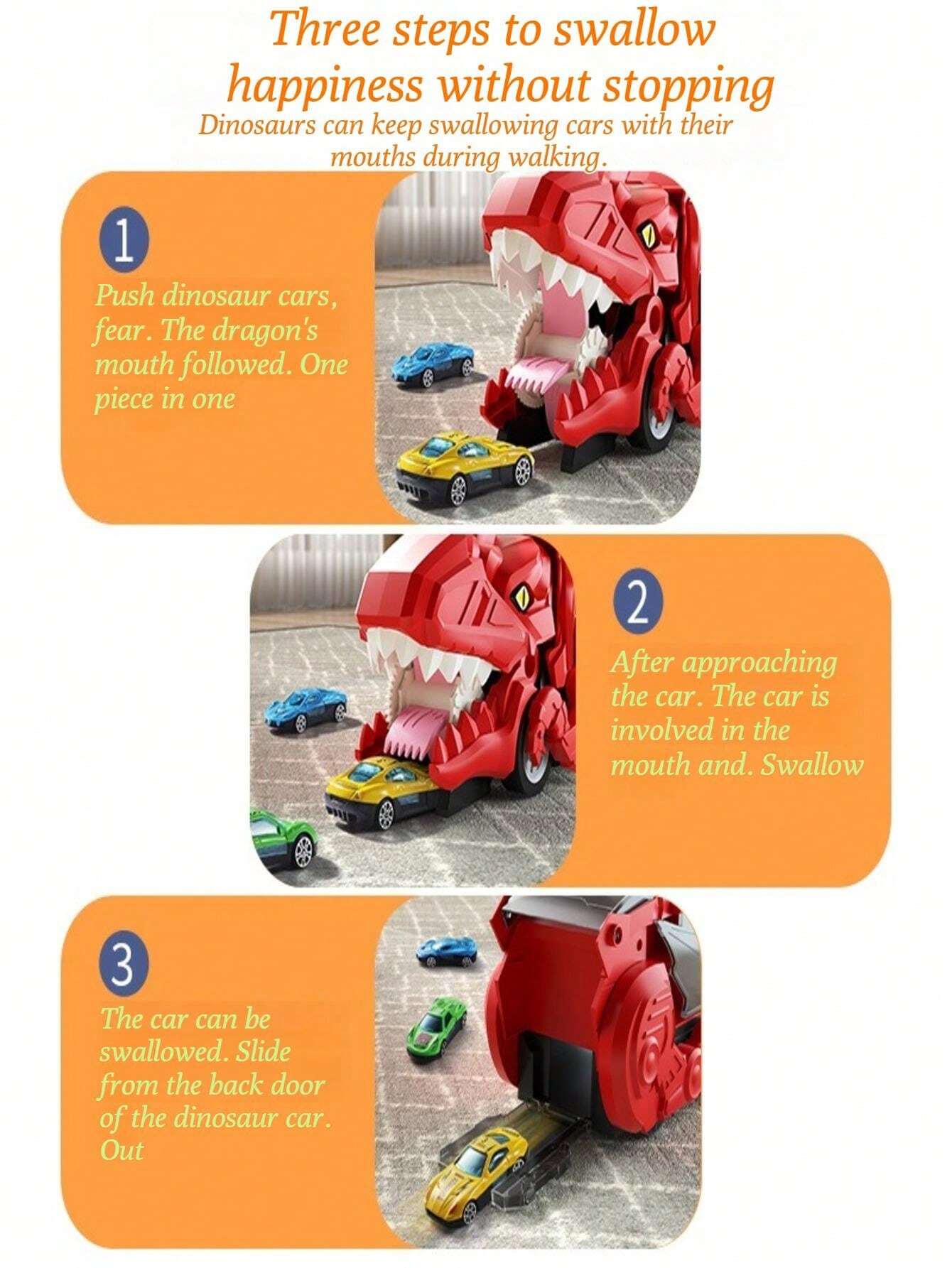 Three steps to swallow happiness without stopping
Dinosaurs can keep swallowing cars with their mouths during walking.

1
Push dinosaur cars, fear. The dragon's mouth followed. One piece in one

2
After approaching the car. The car is involved in the mouth and. Swallow

3
The car can be swallowed. Slide from the back door of the dinosaur car. Out