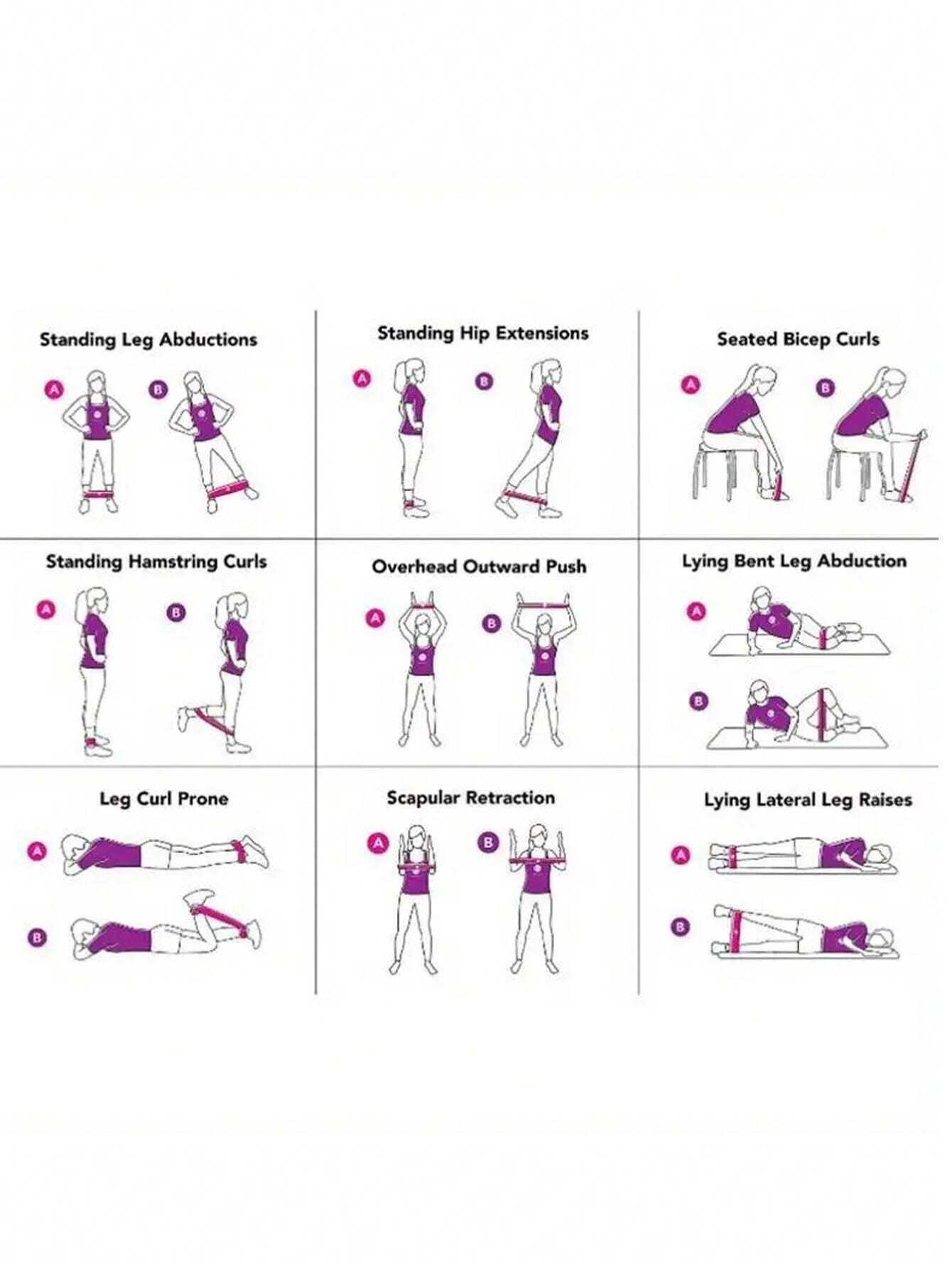 Standing Leg Abductions

A B

Standing Hip Extensions

A B

Seated Bicep Curls

A B

Standing Hamstring Curls

A B

Overhead Outward Push

A B

Lying Bent Leg Abduction

A

B

Leg Curl Prone

A

B

Scapular Retraction

A B

Lying Lateral Leg Raises

A

B