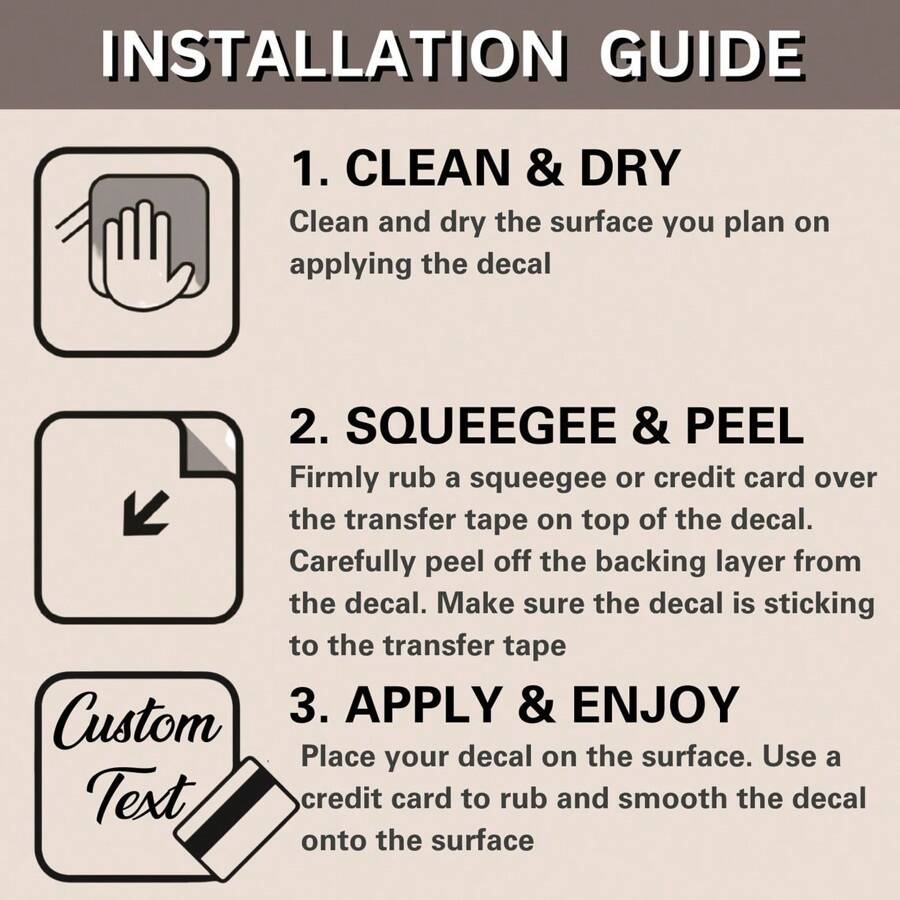 INSTALLATION GUIDE

1. CLEAN & DRY
Clean and dry the surface you plan on applying the decal

2. SQUEEGEE & PEEL
Firmly rub a squeegee or credit card over the transfer tape on top of the decal. Carefully peel off the backing layer from the decal. Make sure the decal is sticking to the transfer tape

Custom Text

3. APPLY & ENJOY
Place your decal on the surface. Use a credit card to rub and smooth the decal onto the surface