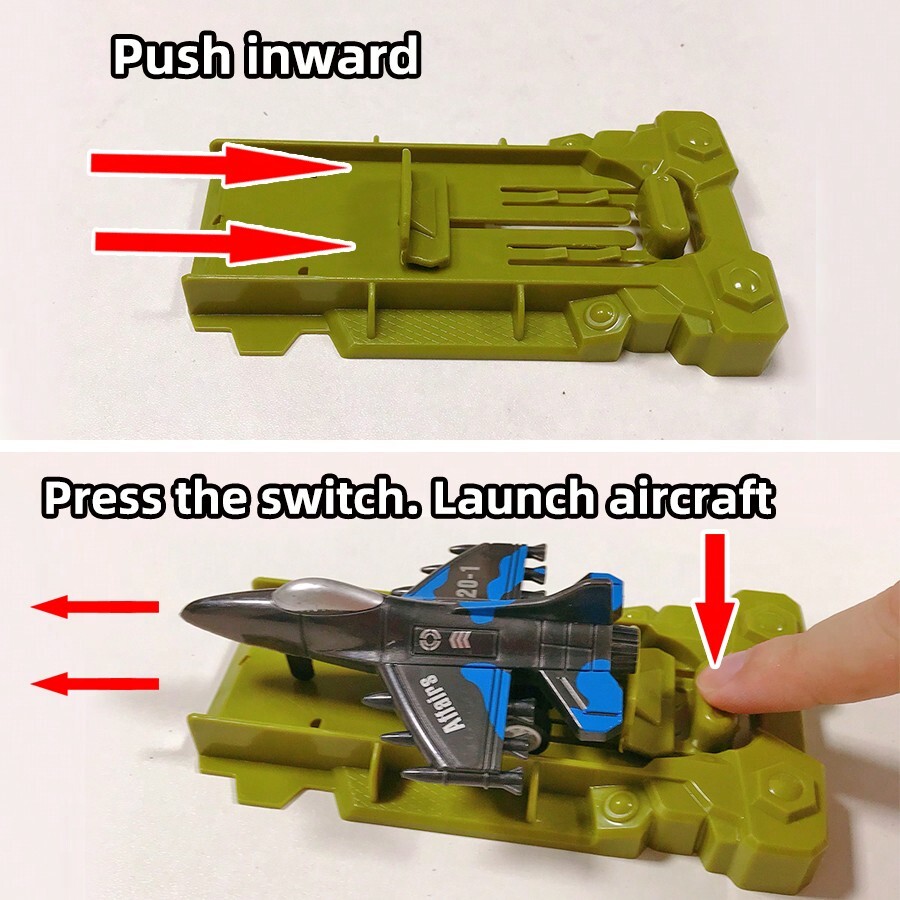 Push inward

Press the switch. Launch aircraft

20-1

Affairs