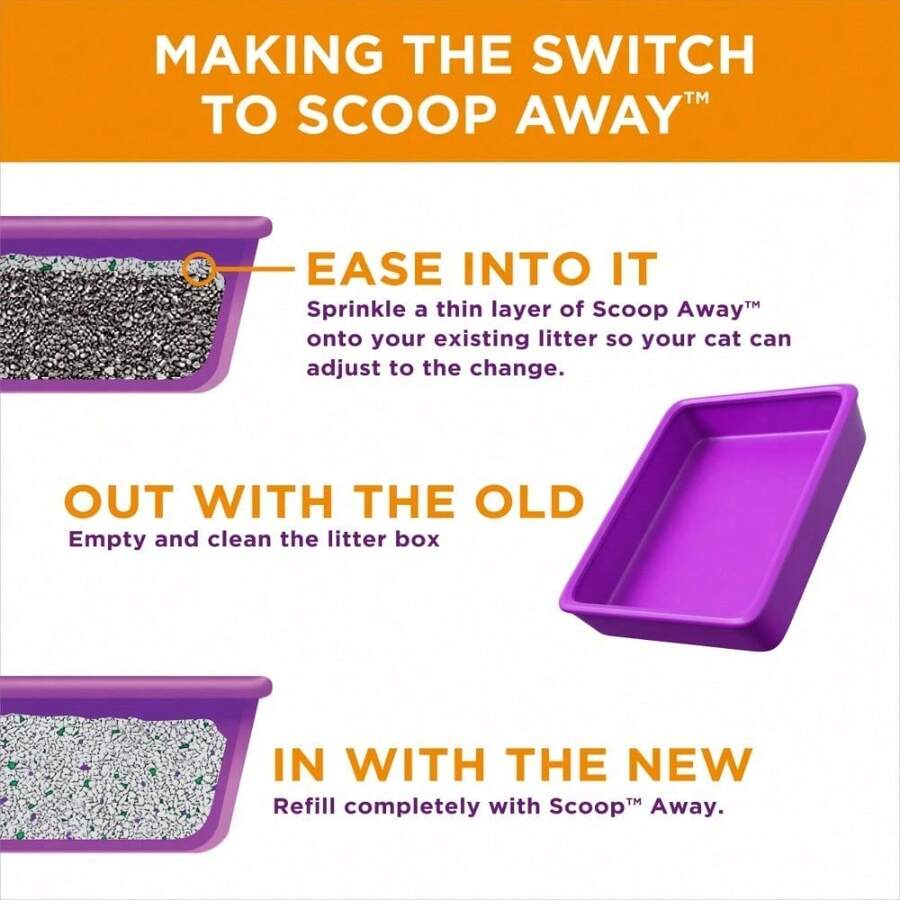 MAKING THE SWITCH TO SCOOP AWAY™

EASE INTO IT
Sprinkle a thin layer of Scoop Away™ onto your existing litter so your cat can adjust to the change.

OUT WITH THE OLD
Empty and clean the litter box

IN WITH THE NEW
Refill completely with Scoop™ Away.