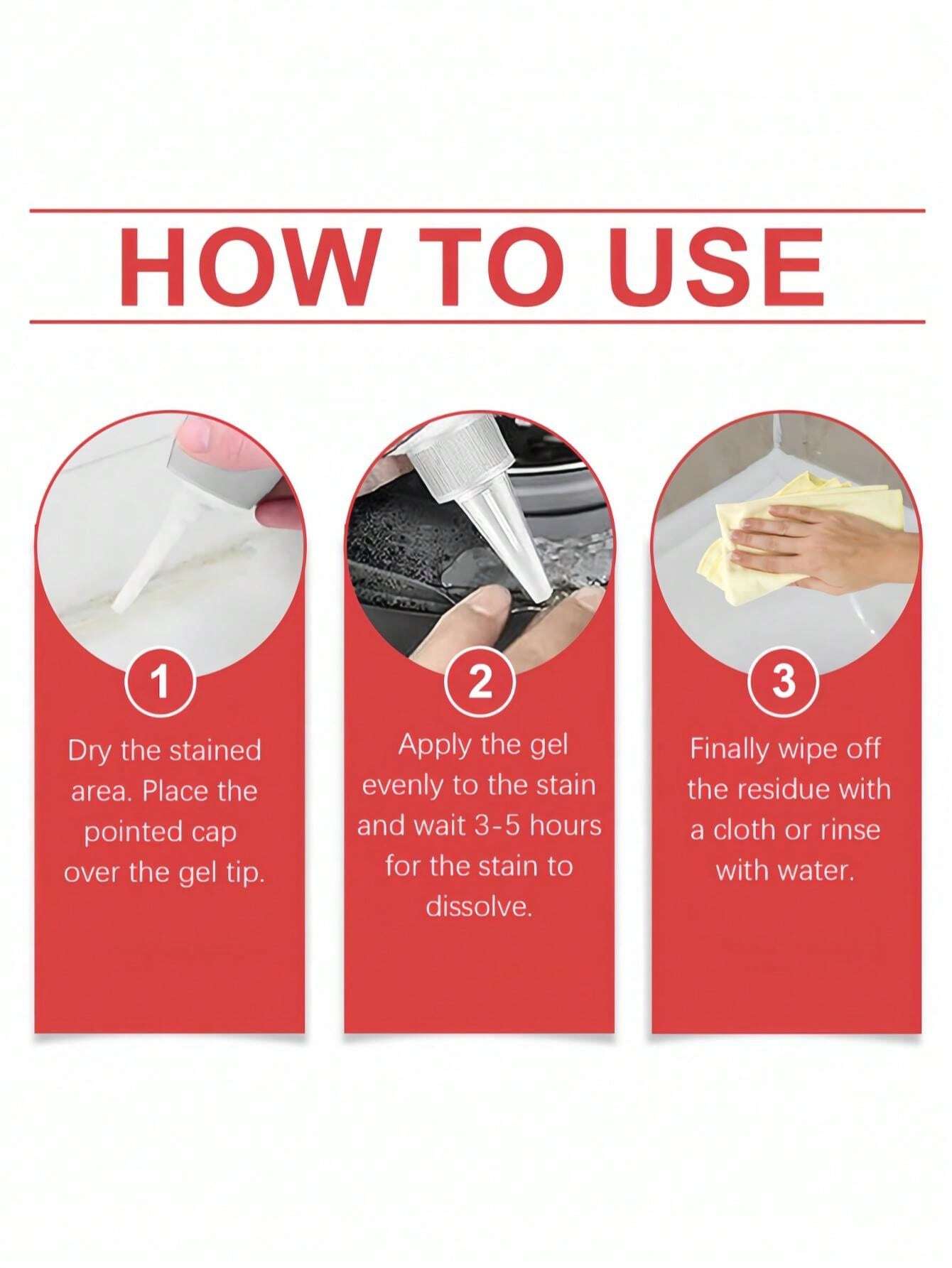 HOW TO USE

1

Dry the stained area. Place the pointed cap over the gel tip.

2

Apply the gel evenly to the stain and wait 3-5 hours for the stain to dissolve.

3

Finally wipe off the residue with a cloth or rinse with water.