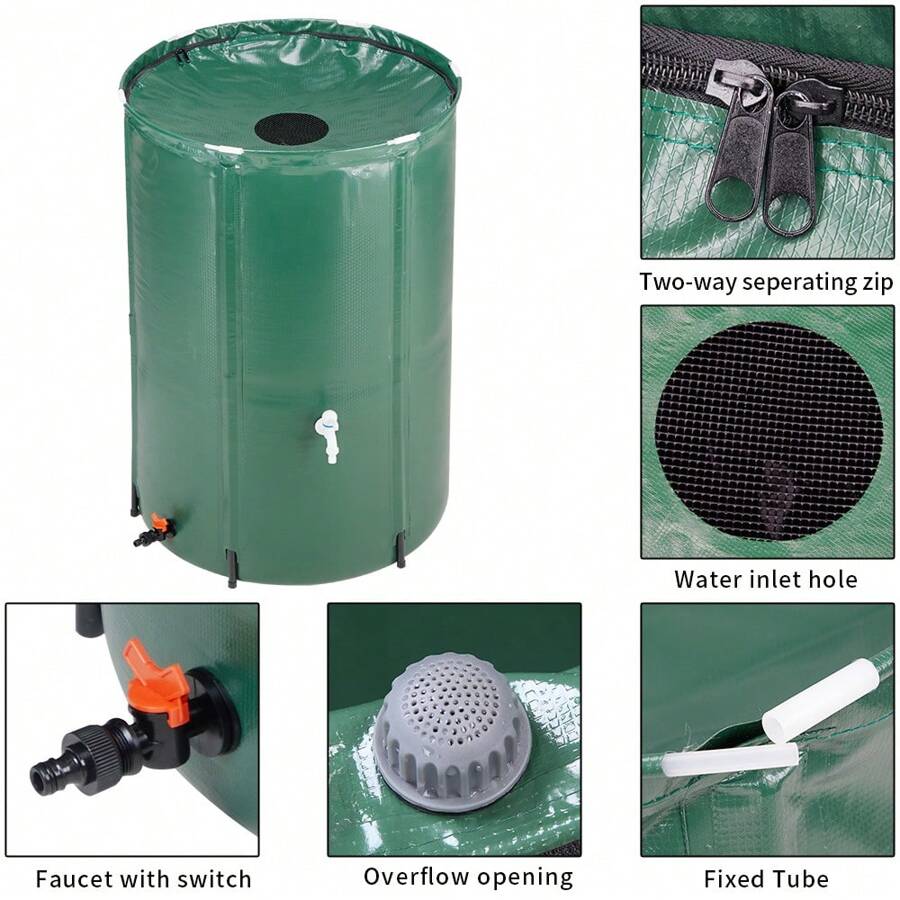 Two-way seperating zip

Water inlet hole

Faucet with switch

Overflow opening

Fixed Tube