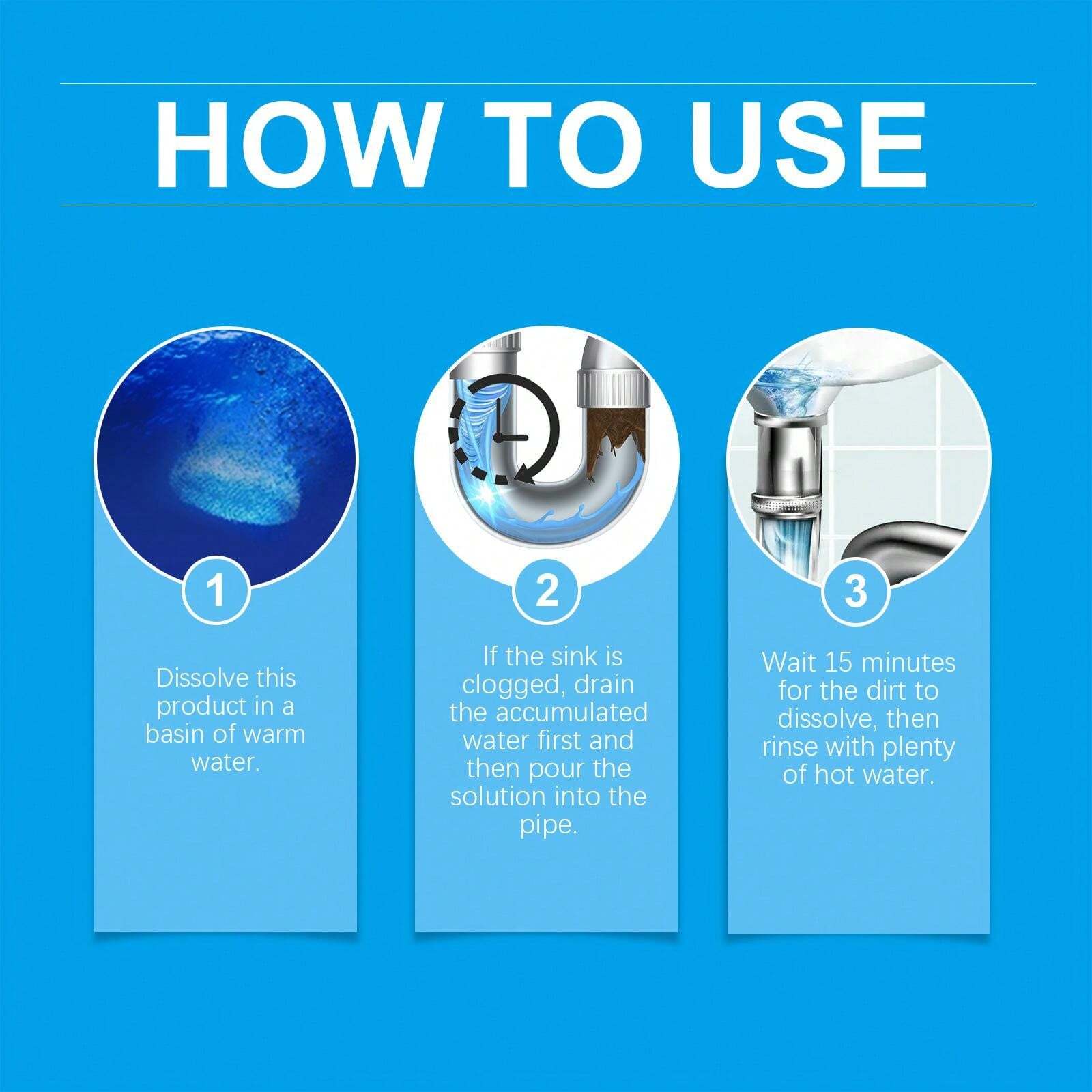 HOW TO USE

1

Dissolve this product in a basin of warm water.

2

If the sink is clogged, drain the accumulated water first and then pour the solution into the pipe.

3

Wait 15 minutes for the dirt to dissolve, then rinse with plenty of hot water.