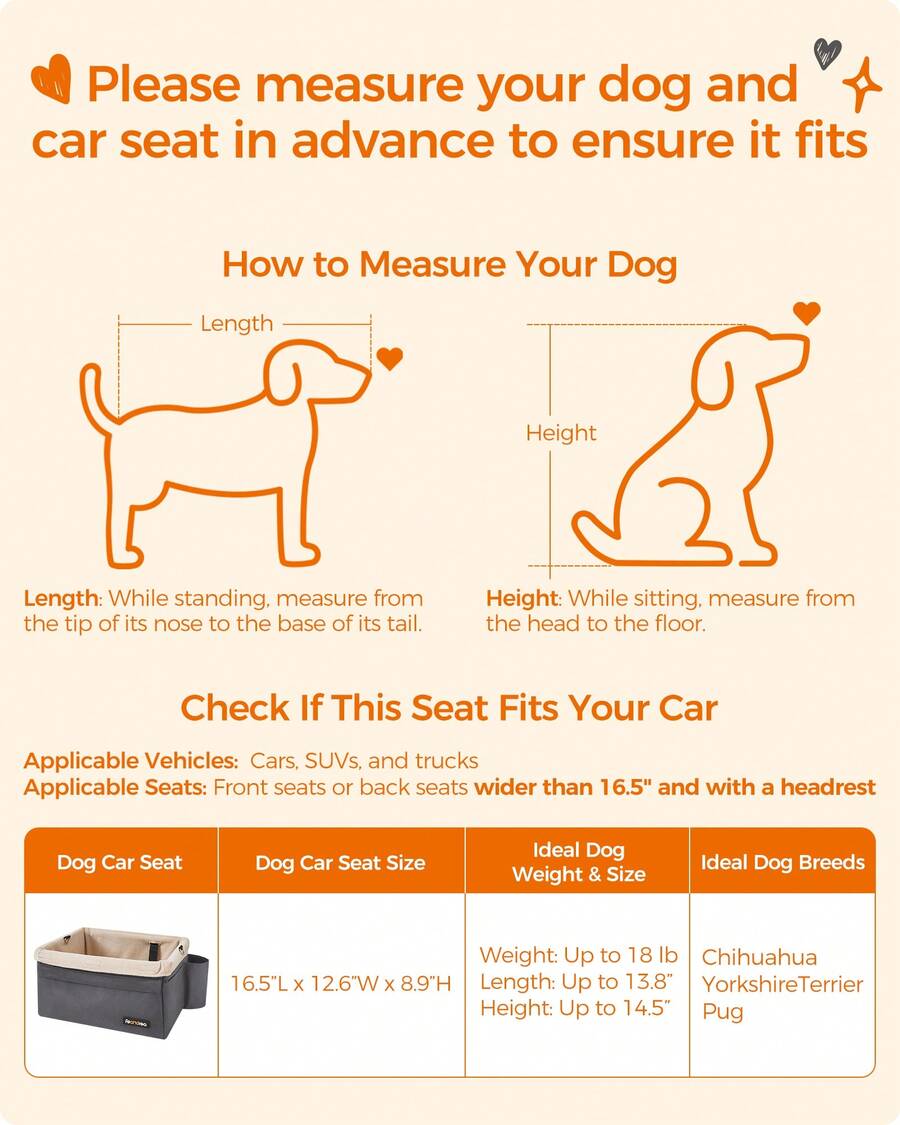 Please measure your dog and car seat in advance to ensure it fits

How to Measure Your Dog

Length

Height

Length: While standing, measure from the tip of its nose to the base of its tail.

Height: While sitting, measure from the head to the floor.

Check If This Seat Fits Your Car

Applicable Vehicles: Cars, SUVs, and trucks
Applicable Seats: Front seats or back seats wider than 16.5" and with a headrest

| Dog Car Seat | Dog Car Seat Size | Ideal Dog Weight & Size | Ideal Dog Breeds |
|---|---|---|---|
| feandrea | 16.5"L x 12.6"W x 8.9"H | Weight: Up to 18 lb Length: Up to 13.8" Height: Up to 14.5" | Chihuahua YorkshireTerrier Pug |