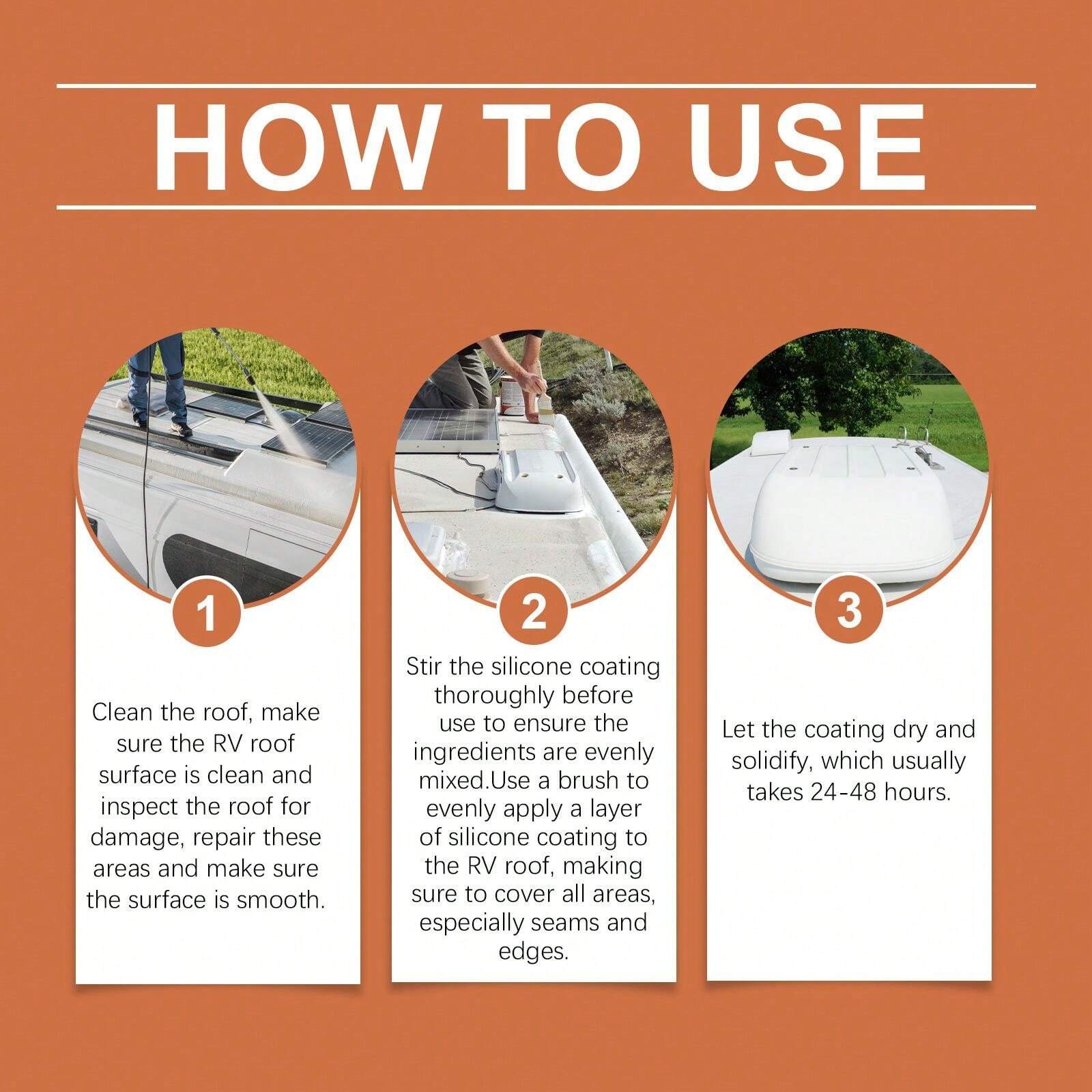 HOW TO USE

1

Clean the roof, make sure the RV roof surface is clean and inspect the roof for damage, repair these areas and make sure the surface is smooth.

2

Stir the silicone coating thoroughly before use to ensure the ingredients are evenly mixed.Use a brush to evenly apply a layer of silicone coating to the RV roof, making sure to cover all areas, especially seams and edges.

3

Let the coating dry and solidify, which usually takes 24-48 hours.