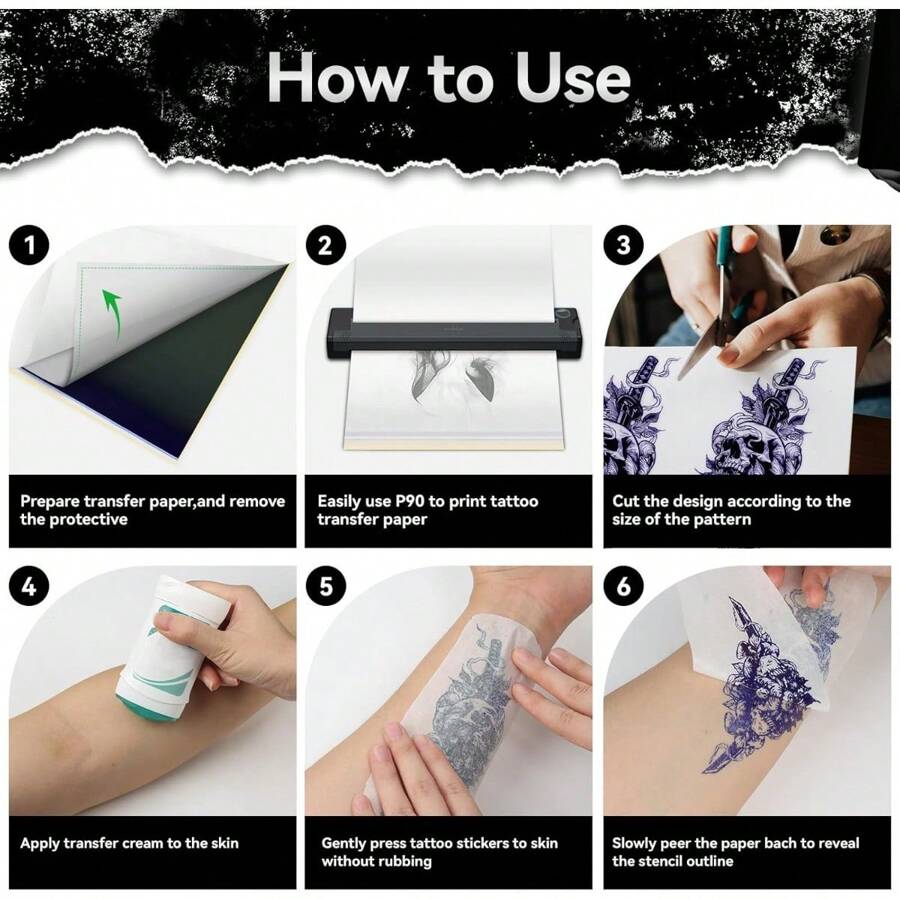 How to Use

1

Prepare transfer paper,and remove the protective

2

Easily use P90 to print tattoo transfer paper

3

Cut the design according to the size of the pattern

4

Apply transfer cream to the skin

5

Gently press tattoo stickers to skin without rubbing

6

Slowly peer the paper bach to reveal the stencil outline