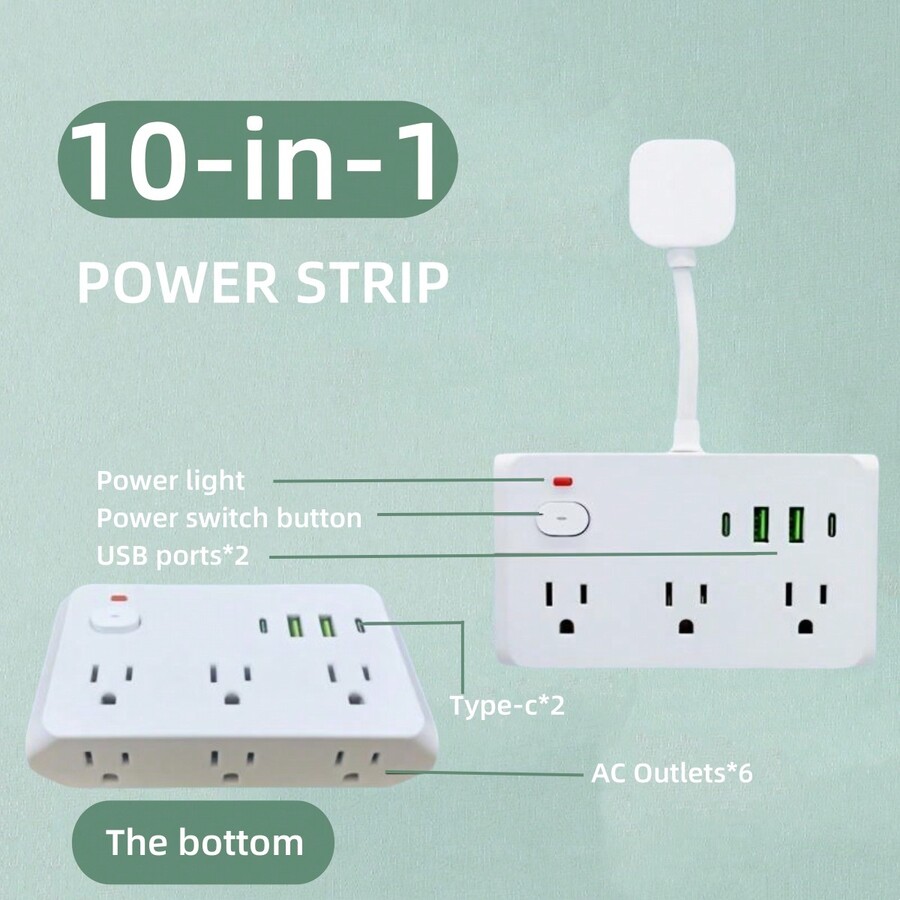 10-in-1

POWER STRIP

Power light
Power switch button
USB ports*2

Type-c*2

AC Outlets*6

The bottom