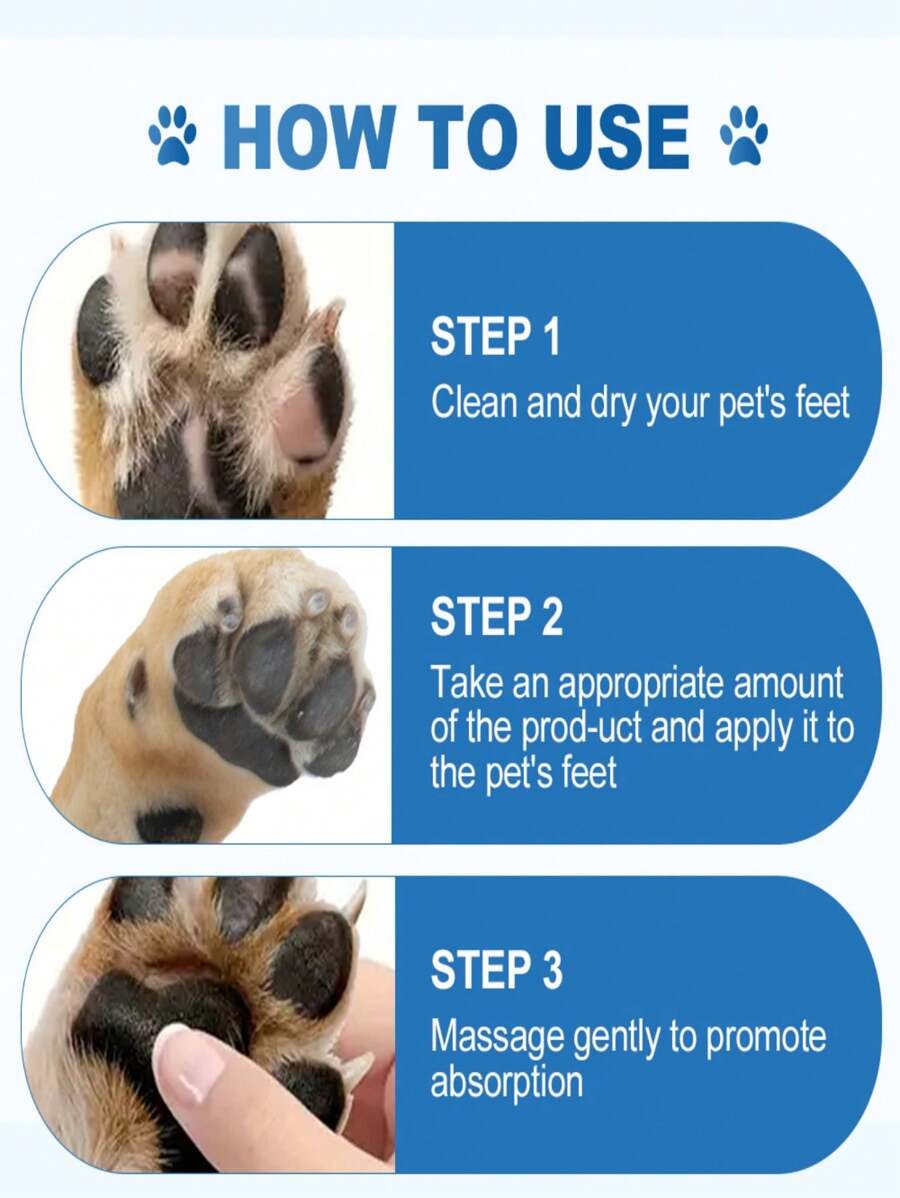 HOW TO USE

STEP 1
Clean and dry your pet's feet

STEP 2
Take an appropriate amount of the prod-uct and apply it to the pet's feet

STEP 3
Massage gently to promote absorption