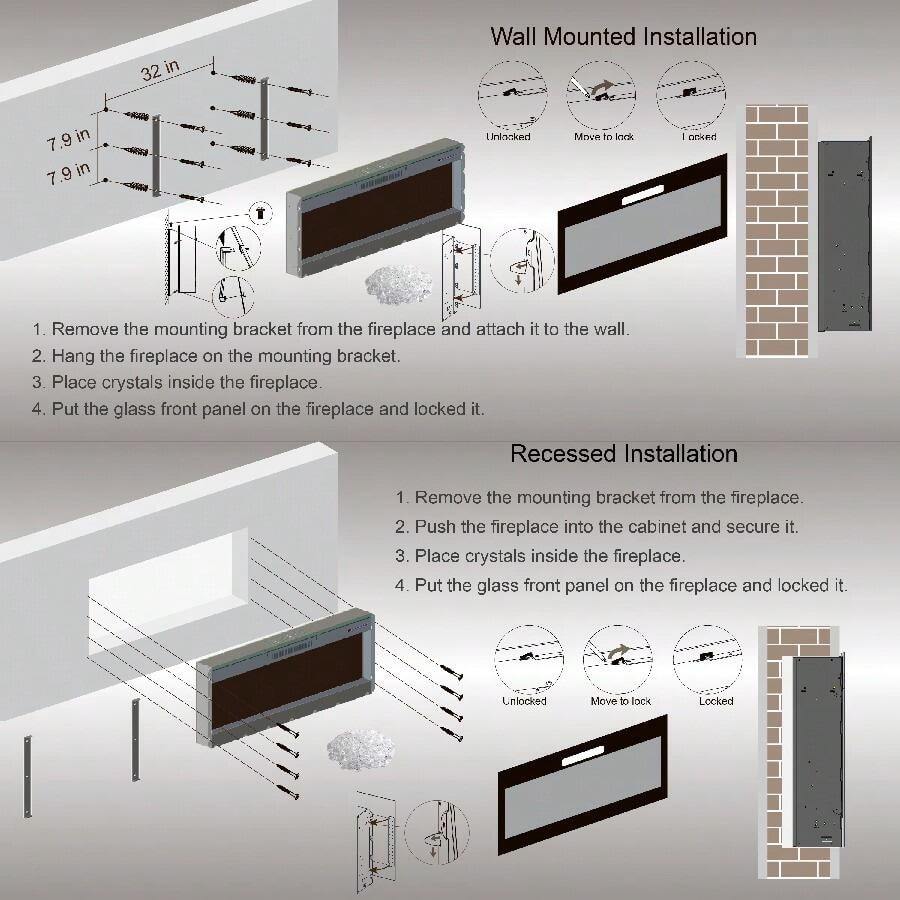 Wall Mounted Installation

32 in

7.9 in

7.9 in

Unlocked

Move to lock

Locked

1. Remove the mounting bracket from the fireplace and attach it to the wall.

2. Hang the fireplace on the mounting bracket.

3. Place crystals inside the fireplace.

4. Put the glass front panel on the fireplace and locked it.

Recessed Installation

1. Remove the mounting bracket from the fireplace.

2. Push the fireplace into the cabinet and secure it.

3. Place crystals inside the fireplace.

4. Put the glass front panel on the fireplace and locked it.

Unlocked

Move to lock

Locked