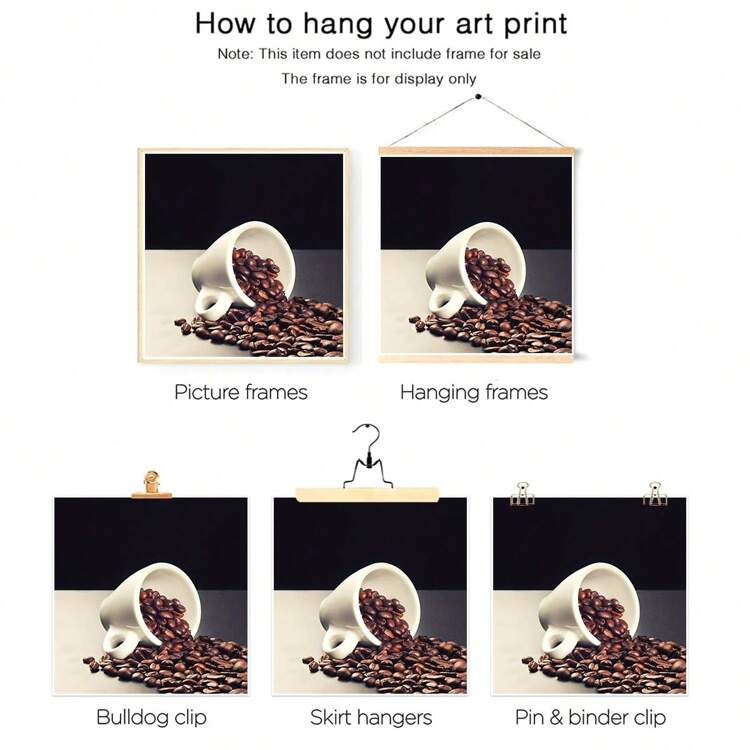 How to hang your art print

Note: This item does not include frame for sale

The frame is for display only

Picture frames

Hanging frames

Bulldog clip

Skirt hangers

Pin & binder clip