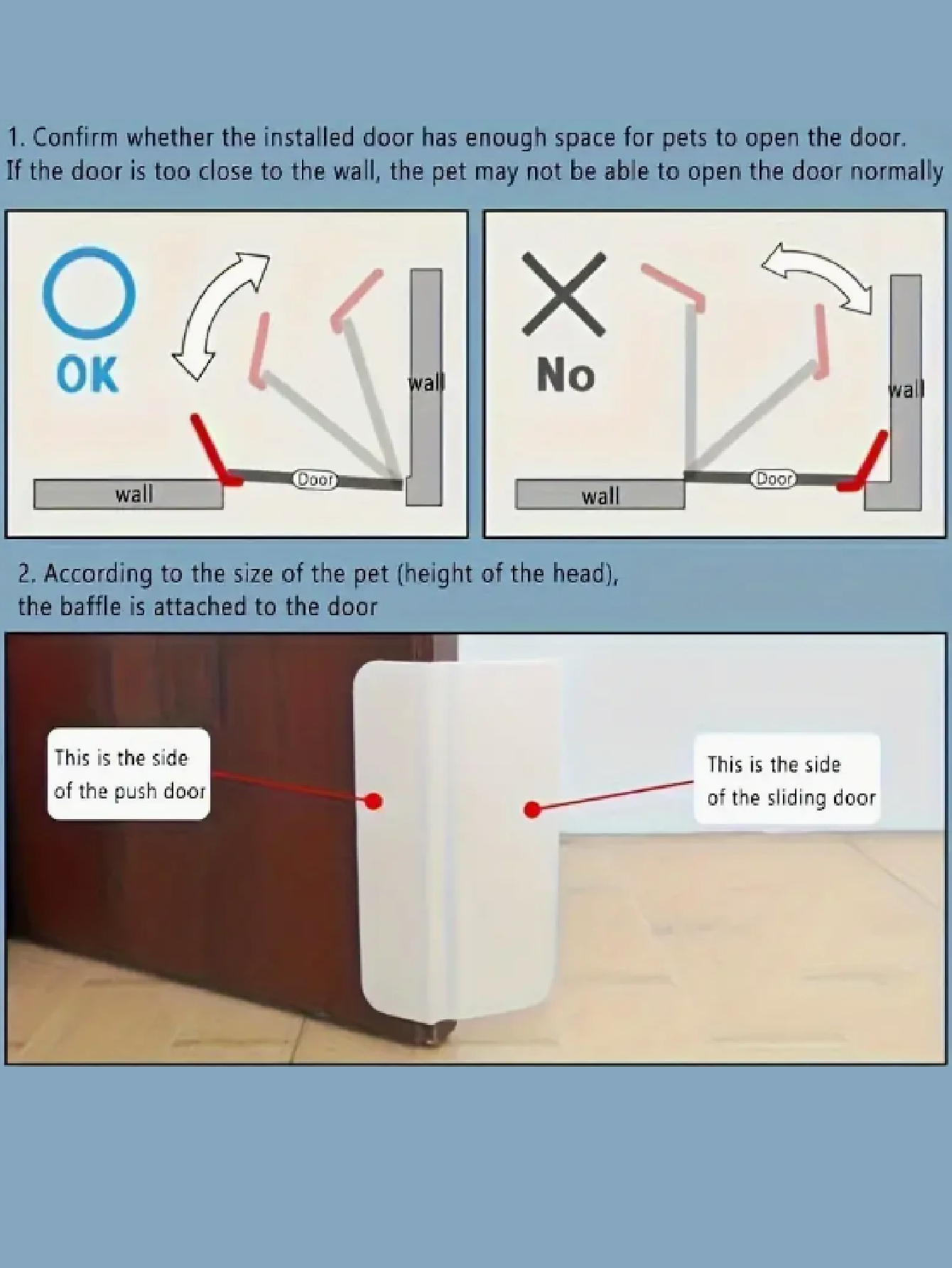 1. Confirm whether the installed door has enough space for pets to open the door. If the door is too close to the wall, the pet may not be able to open the door normally

OK

wall

Door

wall

No

wall

Door

wall

2. According to the size of the pet (height of the head), the baffle is attached to the door

This is the side of the push door

This is the side of the sliding door