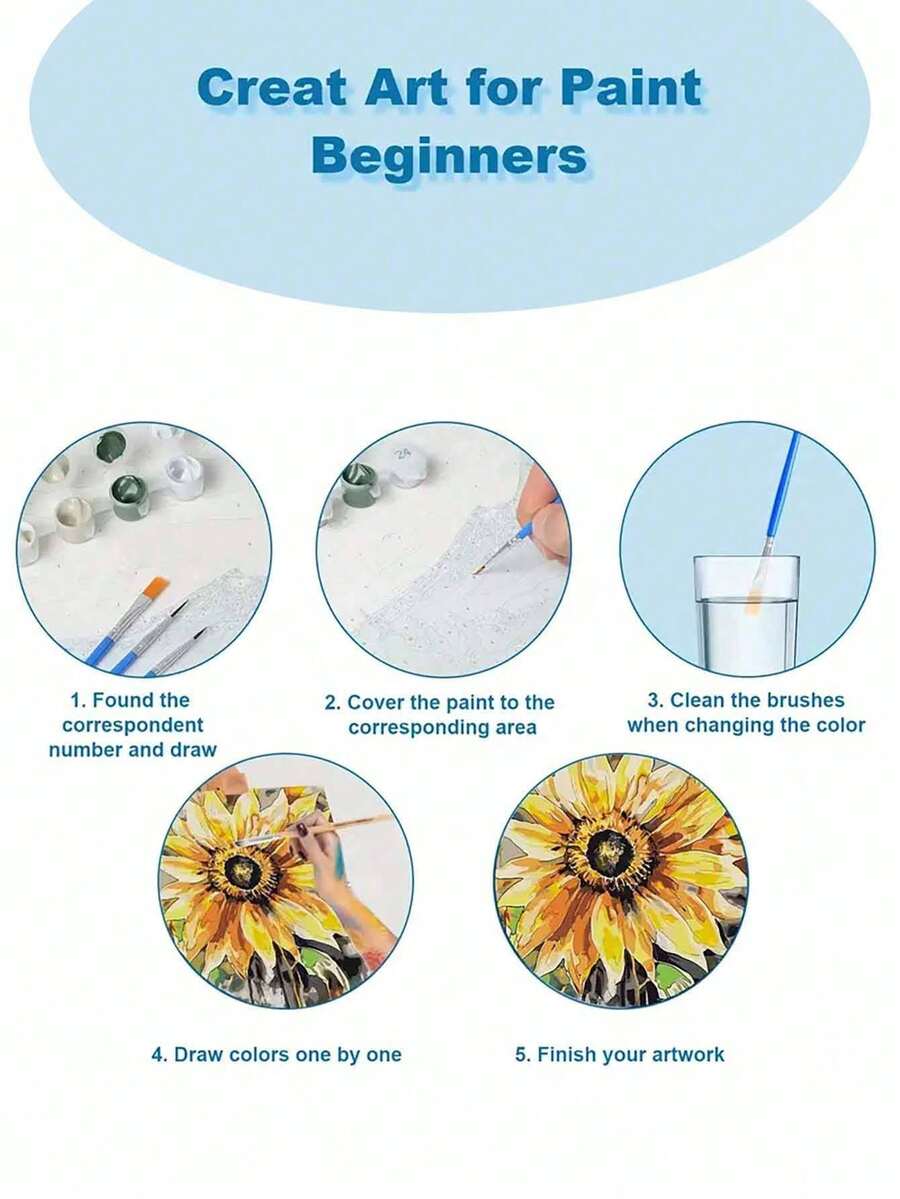 Creat Art for Paint Beginners

24

1. Found the correspondent number and draw

2. Cover the paint to the corresponding area

3. Clean the brushes when changing the color

4. Draw colors one by one

5. Finish your artwork