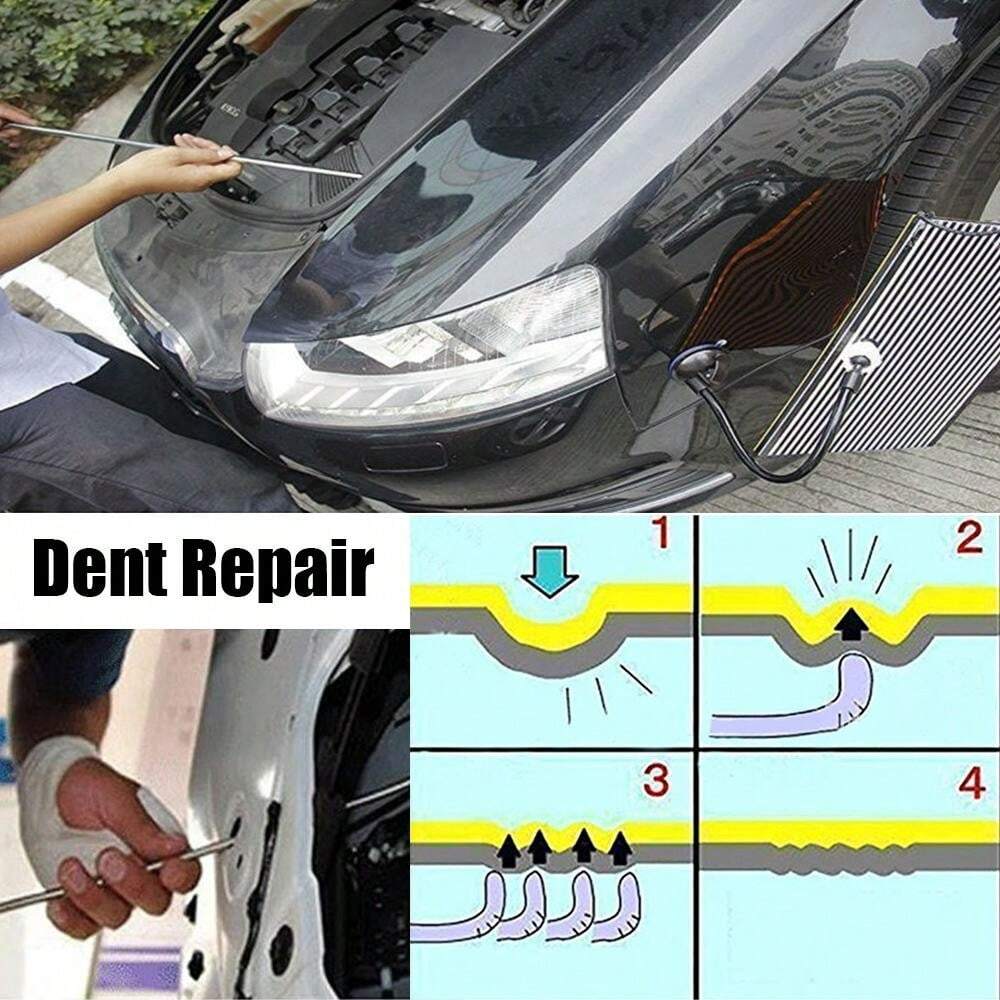 Dent Repair

1

2

3

4