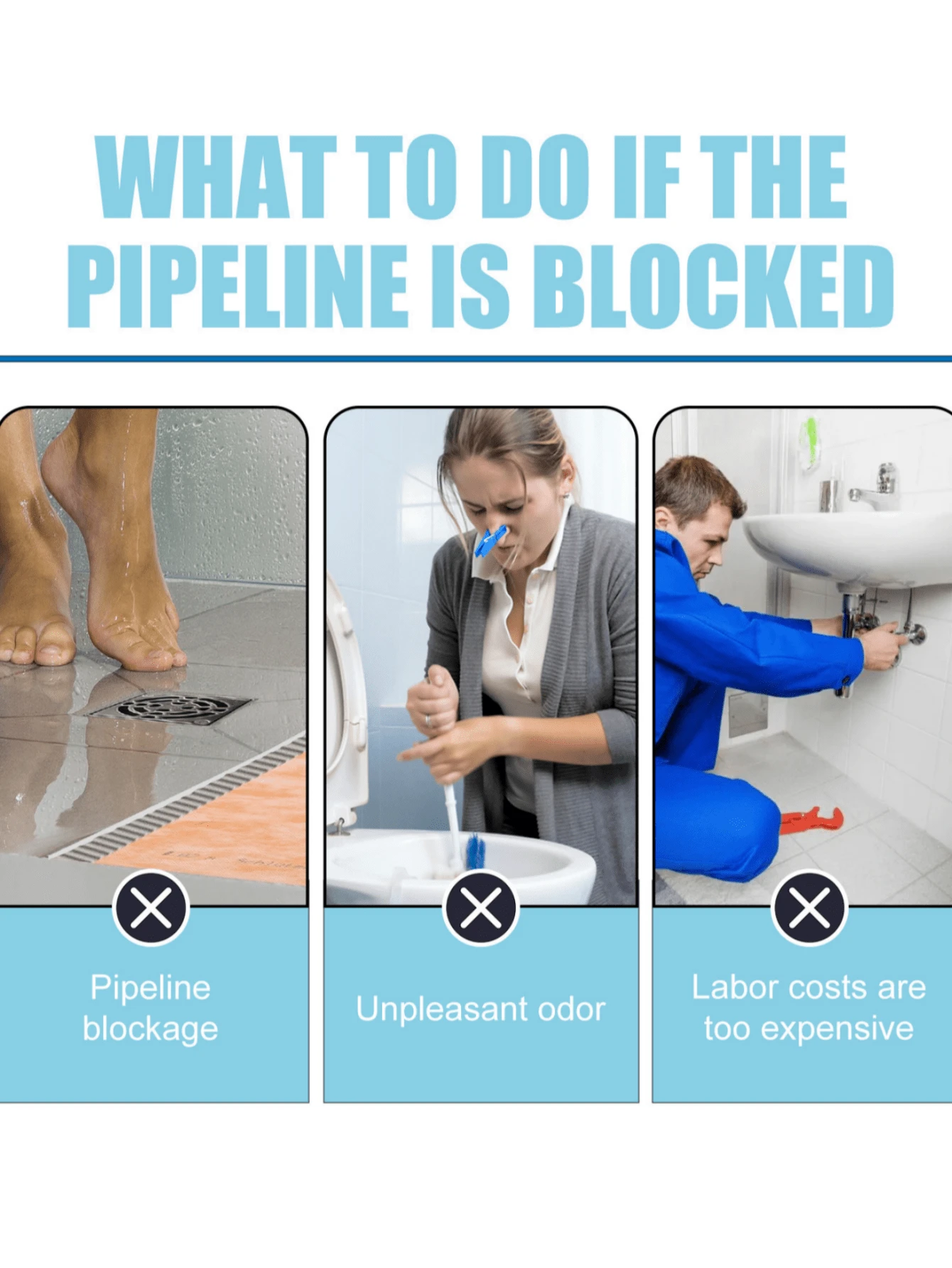 WHAT TO DO IF THE PIPELINE IS BLOCKED

Pipeline blockage

Unpleasant odor

Labor costs are too expensive