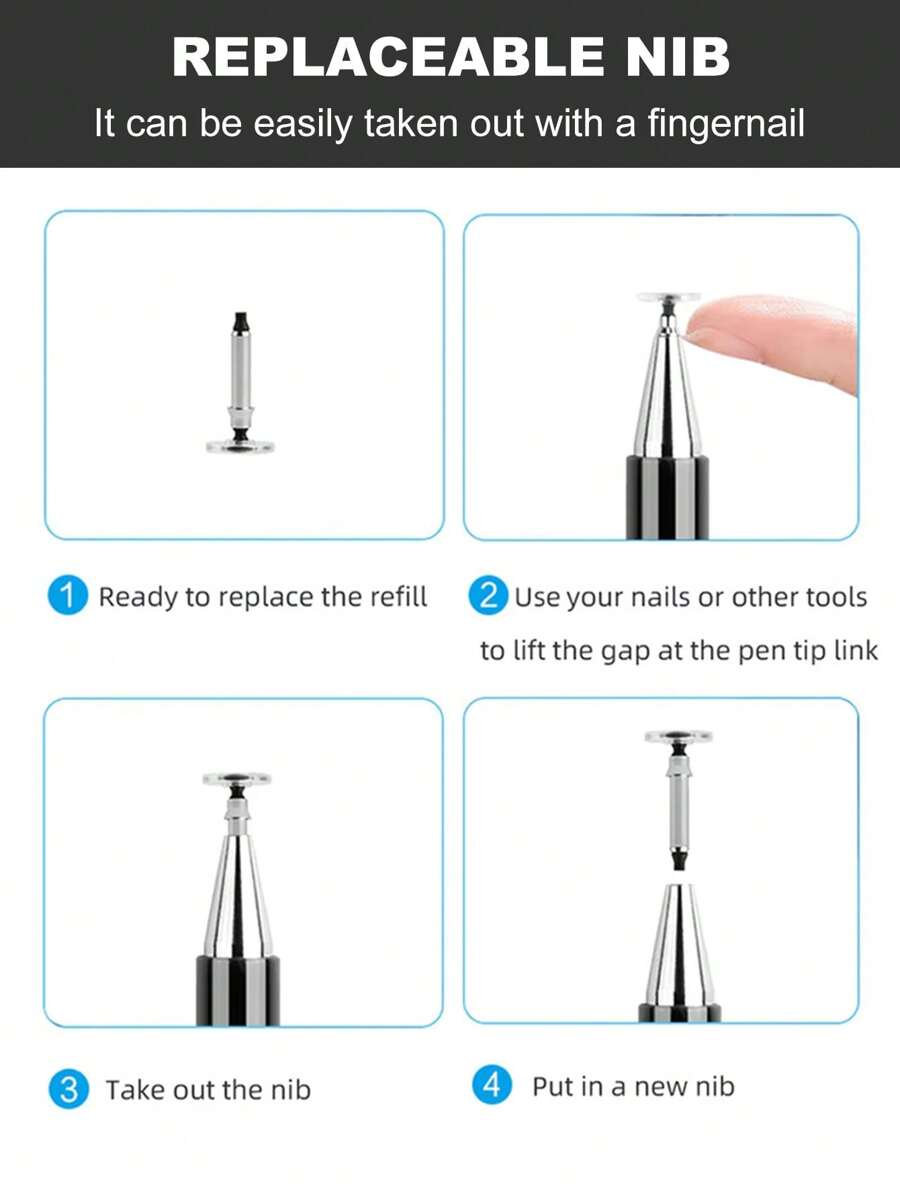 REPLACEABLE NIB
It can be easily taken out with a fingernail

1 Ready to replace the refill

2 Use your nails or other tools to lift the gap at the pen tip link

3 Take out the nib

4 Put in a new nib