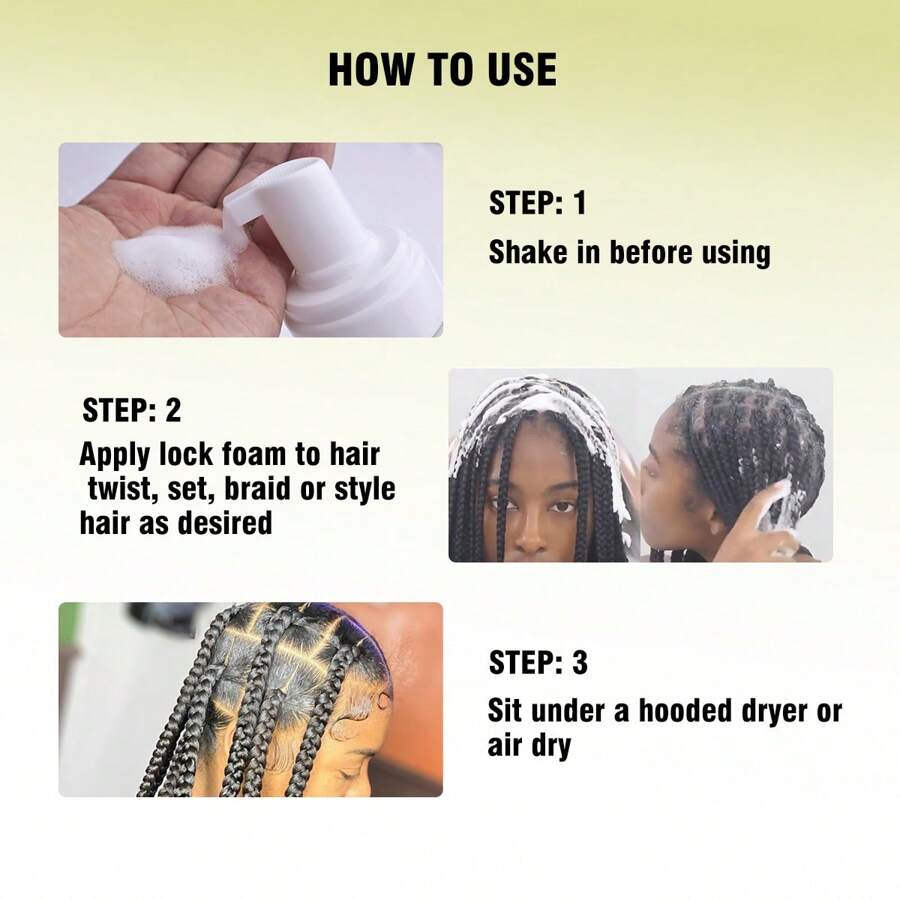 HOW TO USE

STEP: 1
Shake in before using

STEP: 2
Apply lock foam to hair twist, set, braid or style hair as desired

STEP: 3
Sit under a hooded dryer or air dry