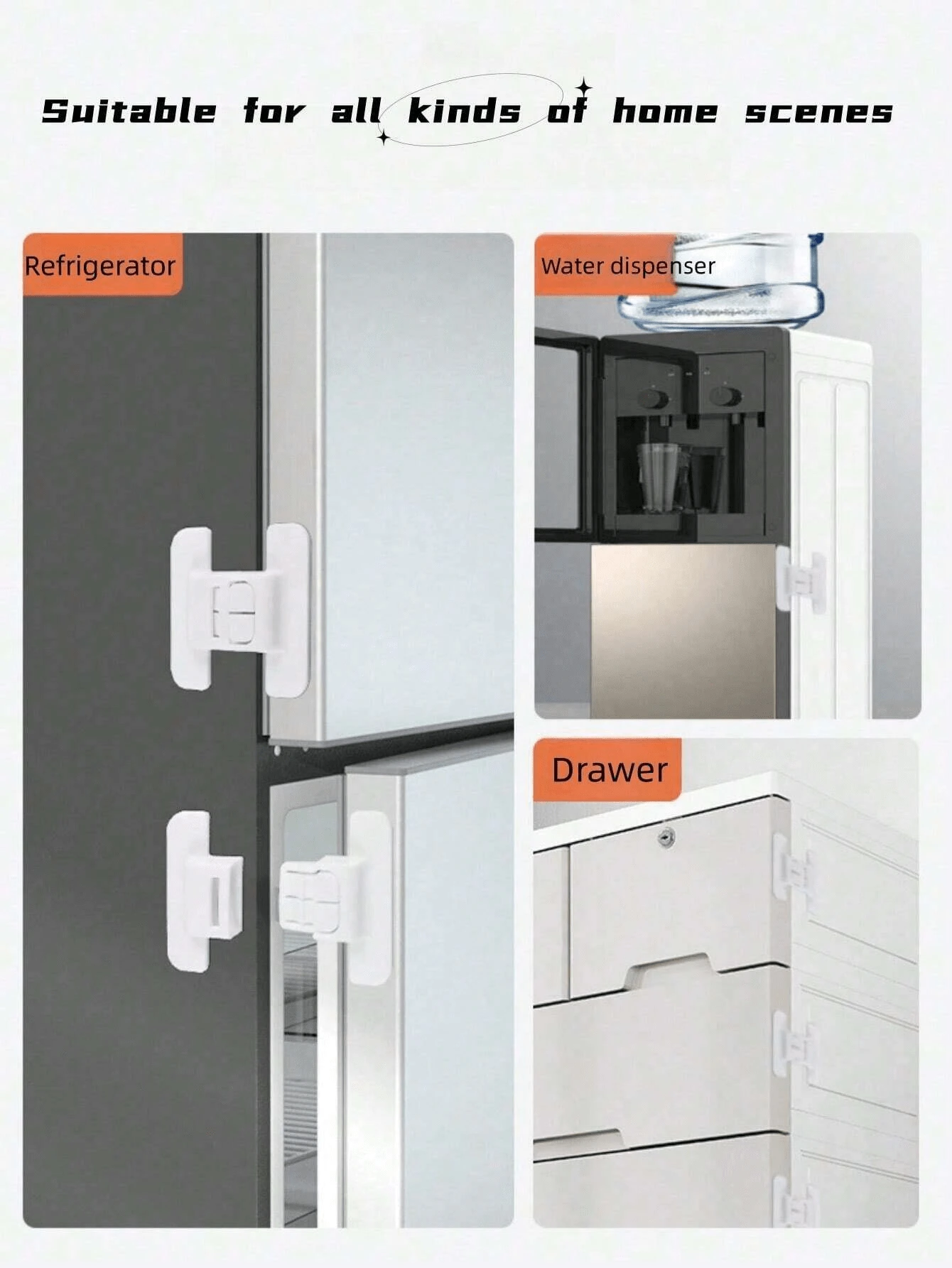 Suitable for all kinds of home scenes

Refrigerator

Water dispenser

Drawer