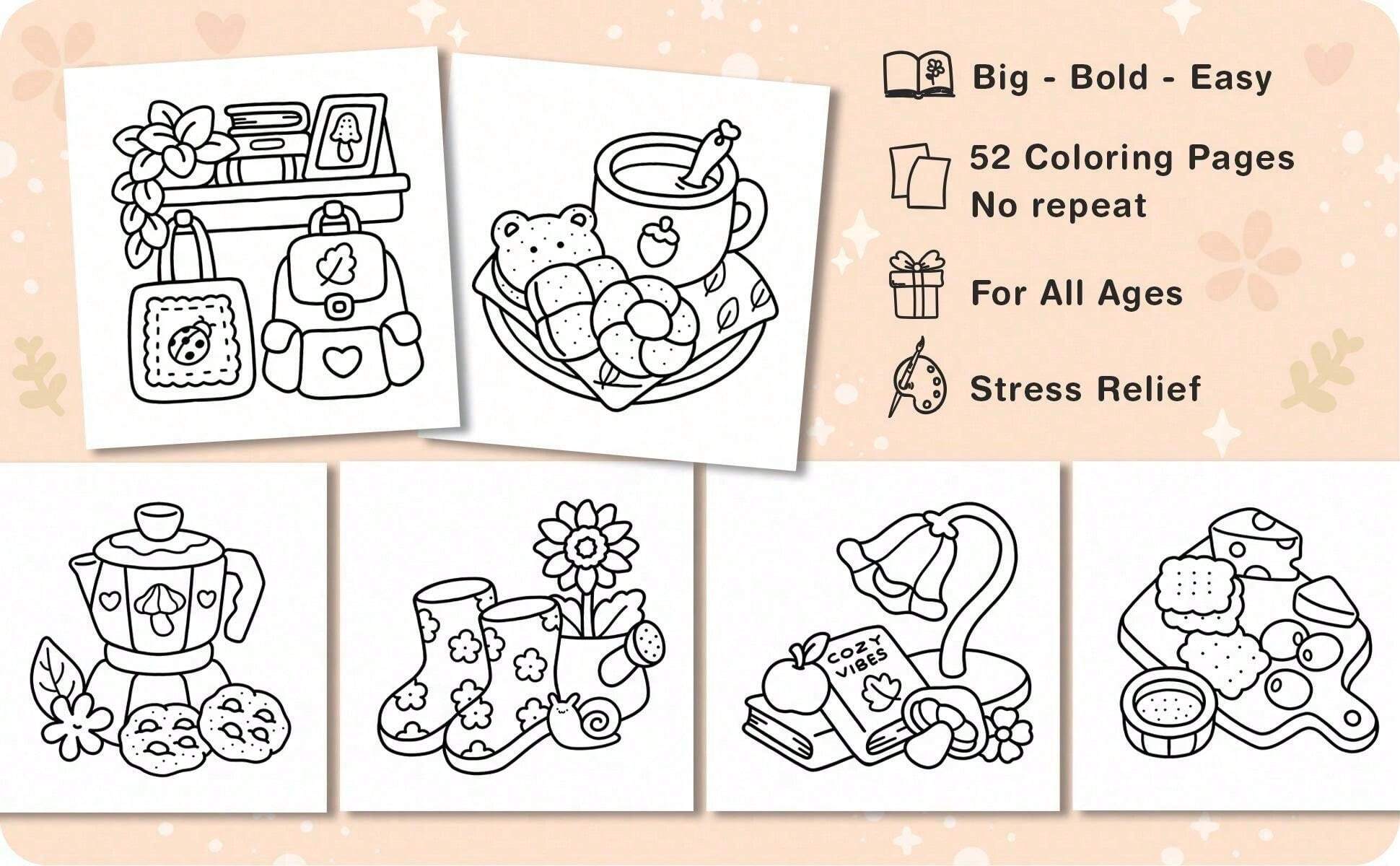 Big - Bold - Easy

52 Coloring Pages
No repeat

For All Ages

Stress Relief

COZY VIBES