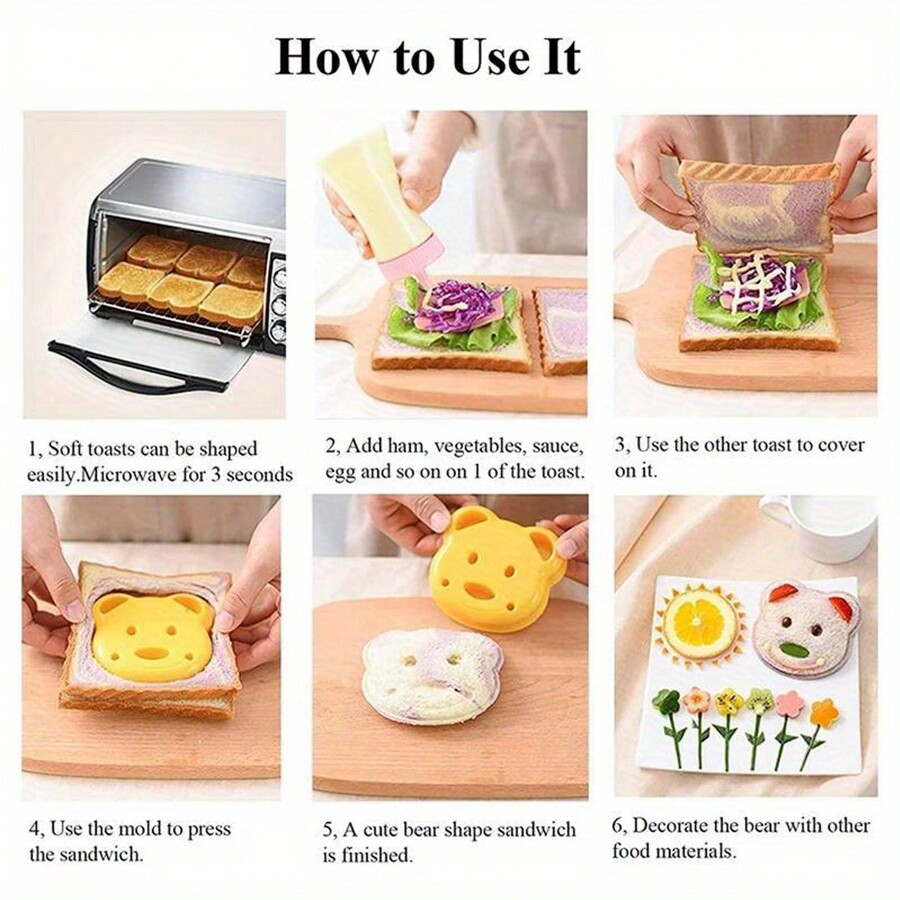 How to Use It

1, Soft toasts can be shaped easily.Microwave for 3 seconds

2, Add ham, vegetables, sauce, egg and so on on 1 of the toast.

3, Use the other toast to cover on it.

4, Use the mold to press the sandwich.

5, A cute bear shape sandwich is finished.

6, Decorate the bear with other food materials.