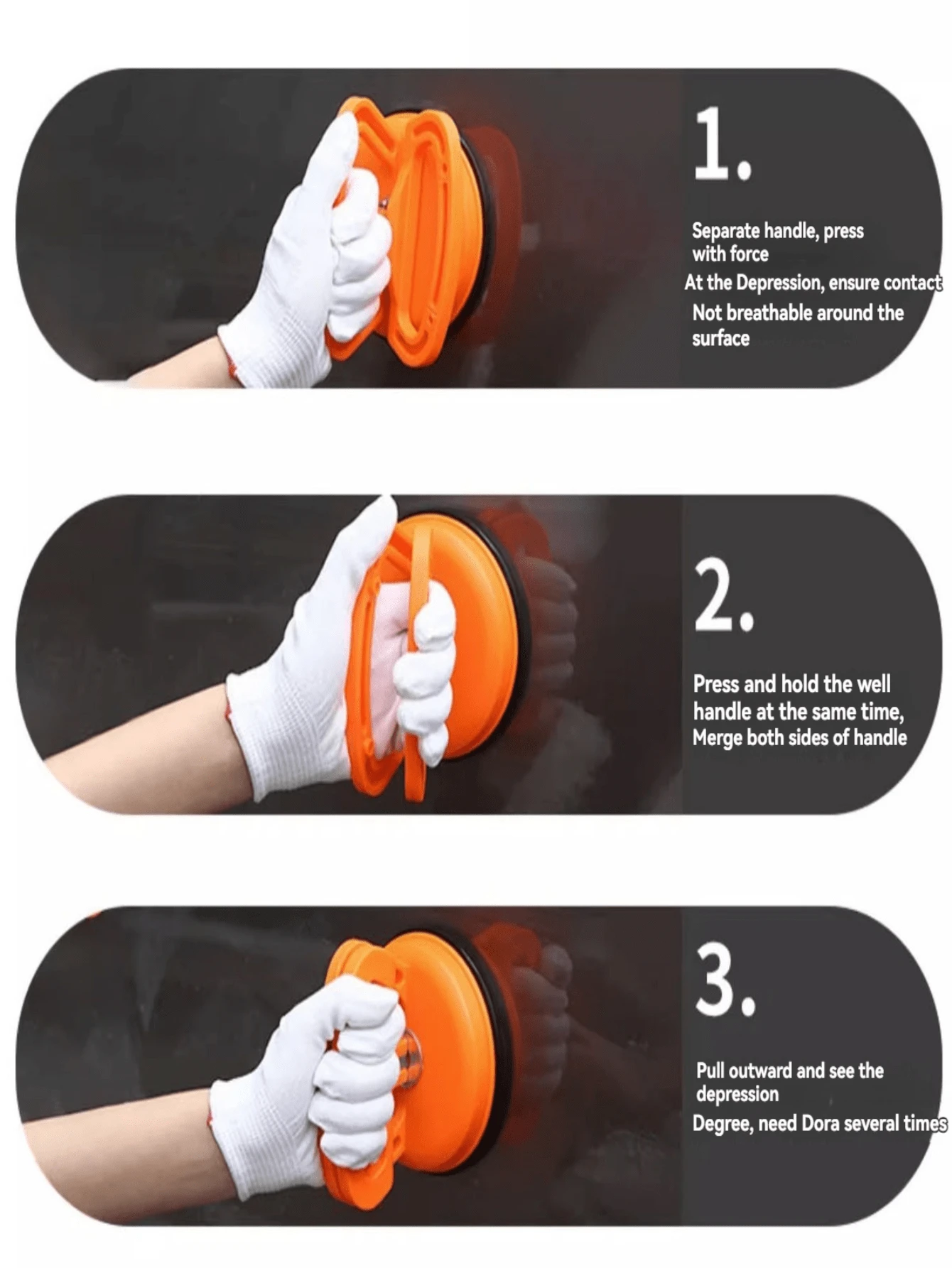 1.

Separate handle, press with force
At the Depression, ensure contact
Not breathable around the surface

2.

Press and hold the well handle at the same time, Merge both sides of handle

3.

Pull outward and see the depression
Degree, need Dora several times